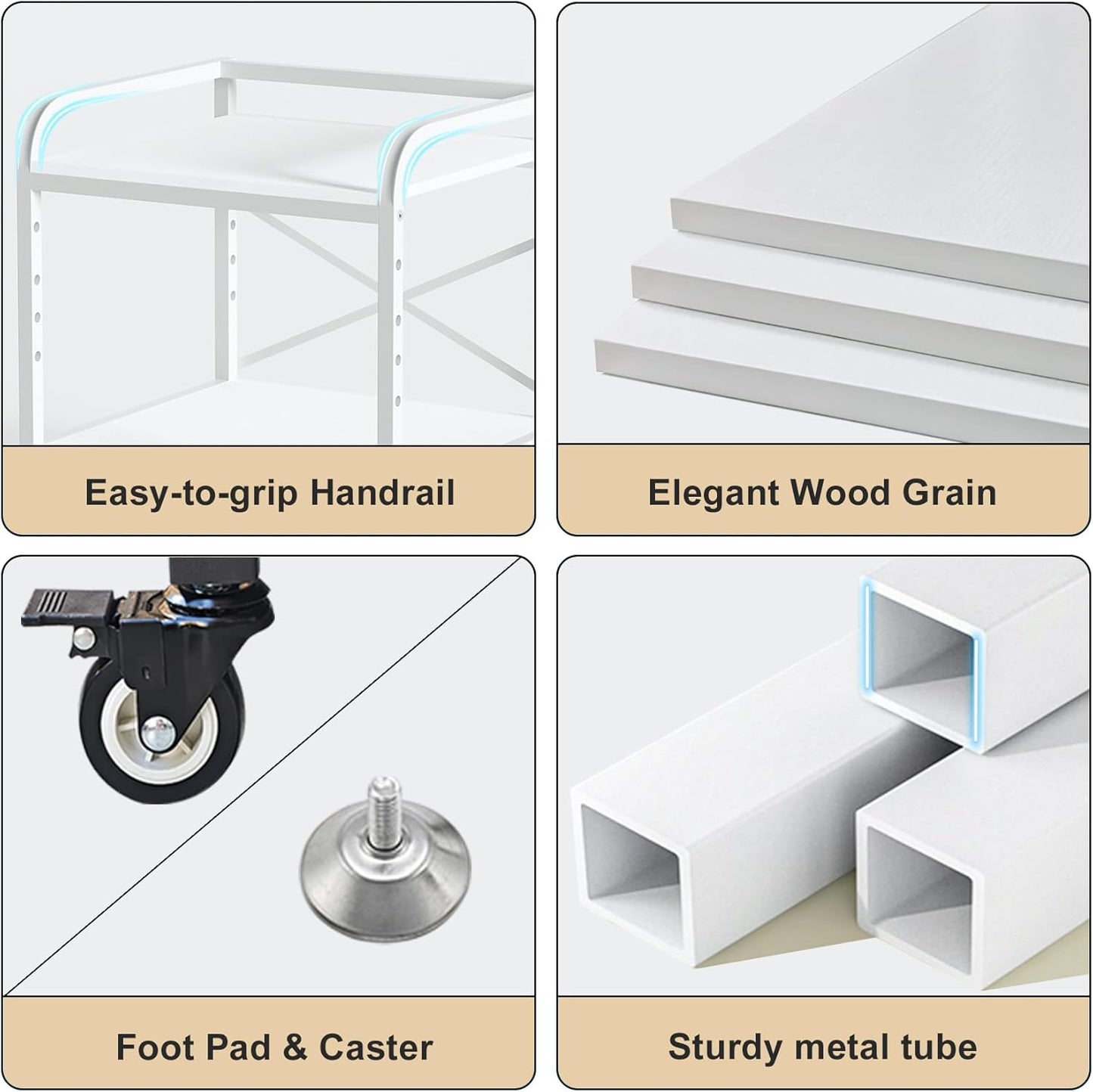 Easy-to-grip Handrail

Elegant Wood Grain

Foot Pad & Caster

Sturdy metal tube