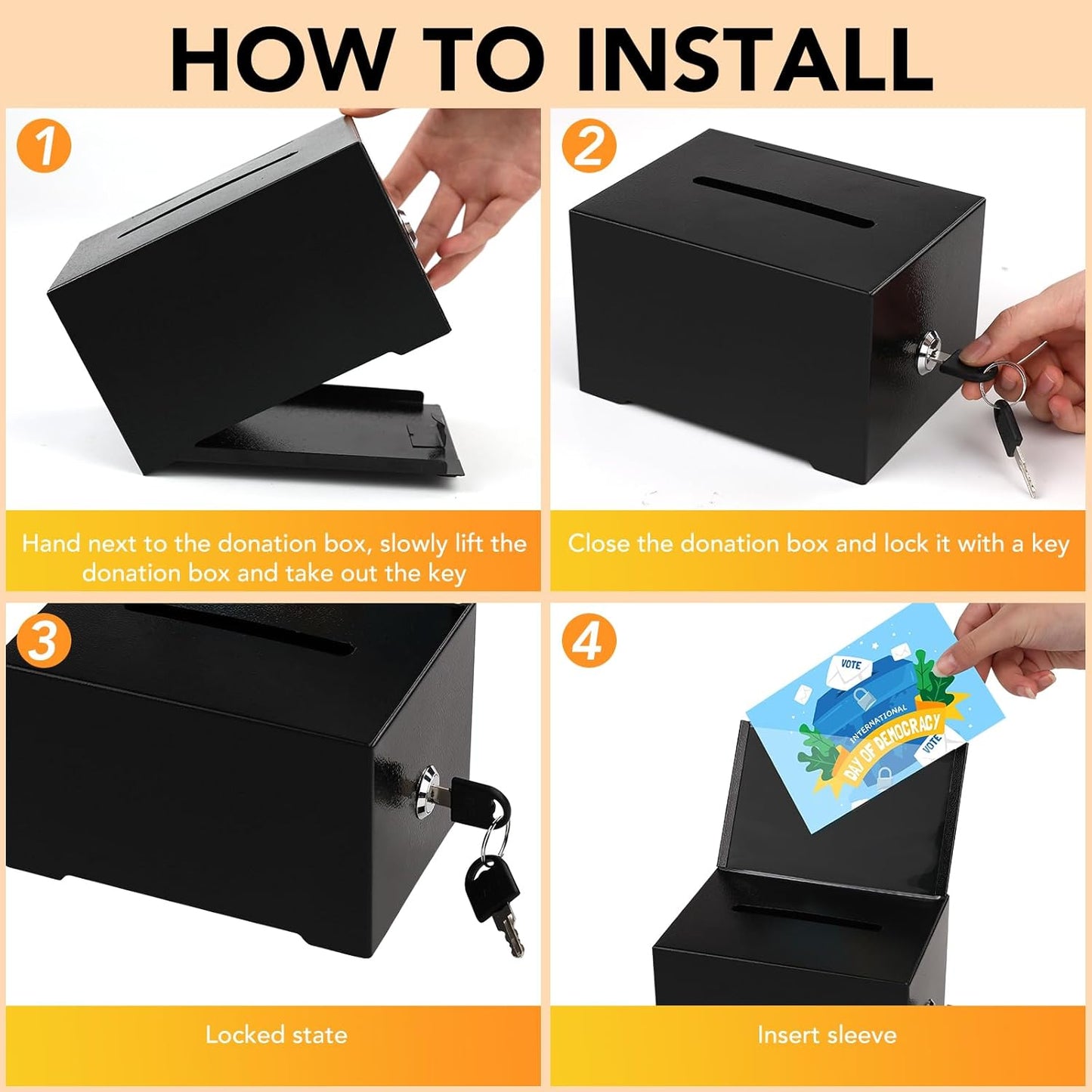 HOW TO INSTALL

1

Hand next to the donation box, slowly lift the donation box and take out the key

2

Close the donation box and lock it with a key

3

Locked state

4

VOTE

INTERNATIONAL DAY OF DEMOCRACY

VOTE

Insert sleeve