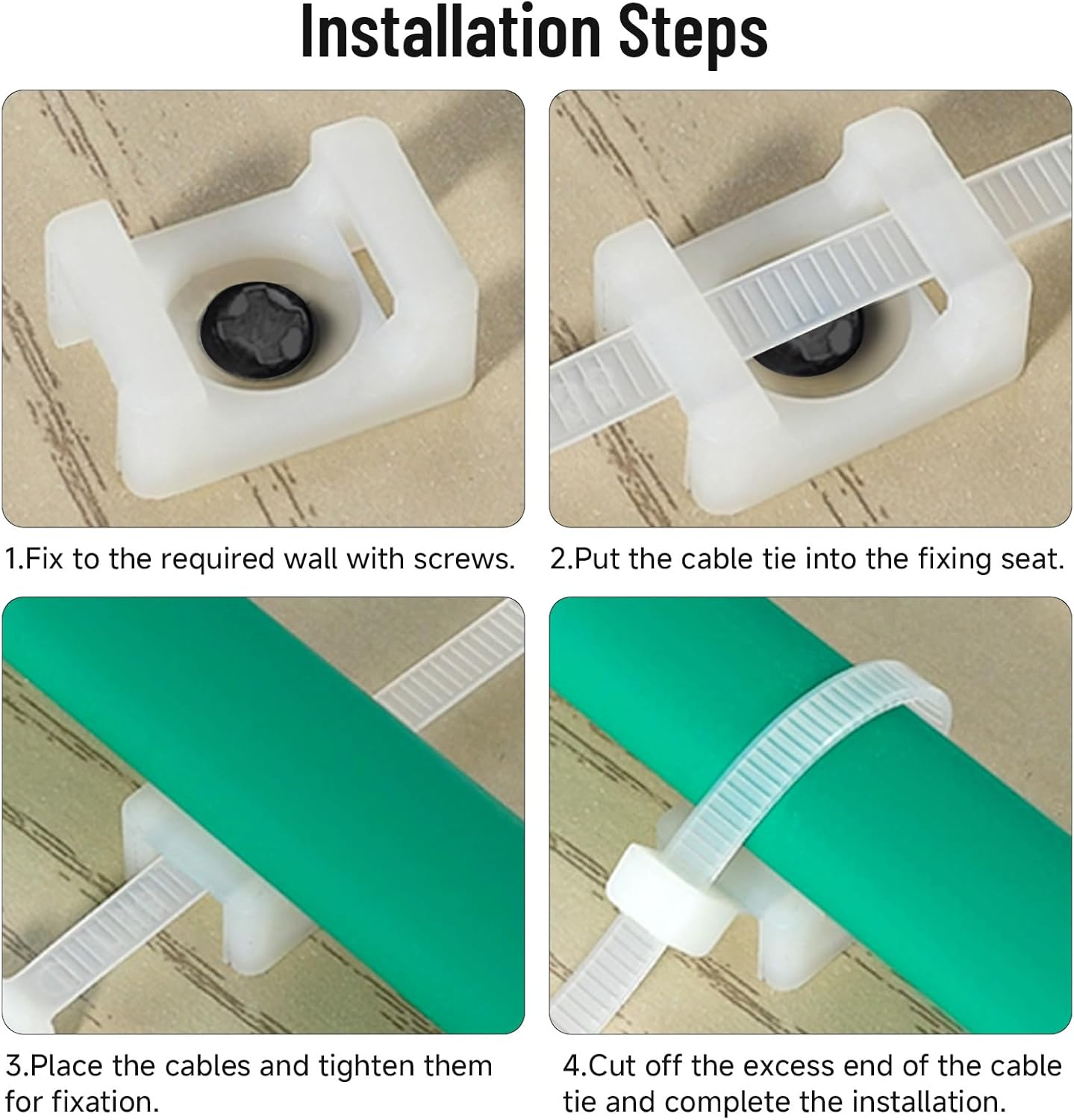 Installation Steps

1.Fix to the required wall with screws.

2.Put the cable tie into the fixing seat.

3.Place the cables and tighten them for fixation.

4.Cut off the excess end of the cable tie and complete the installation.