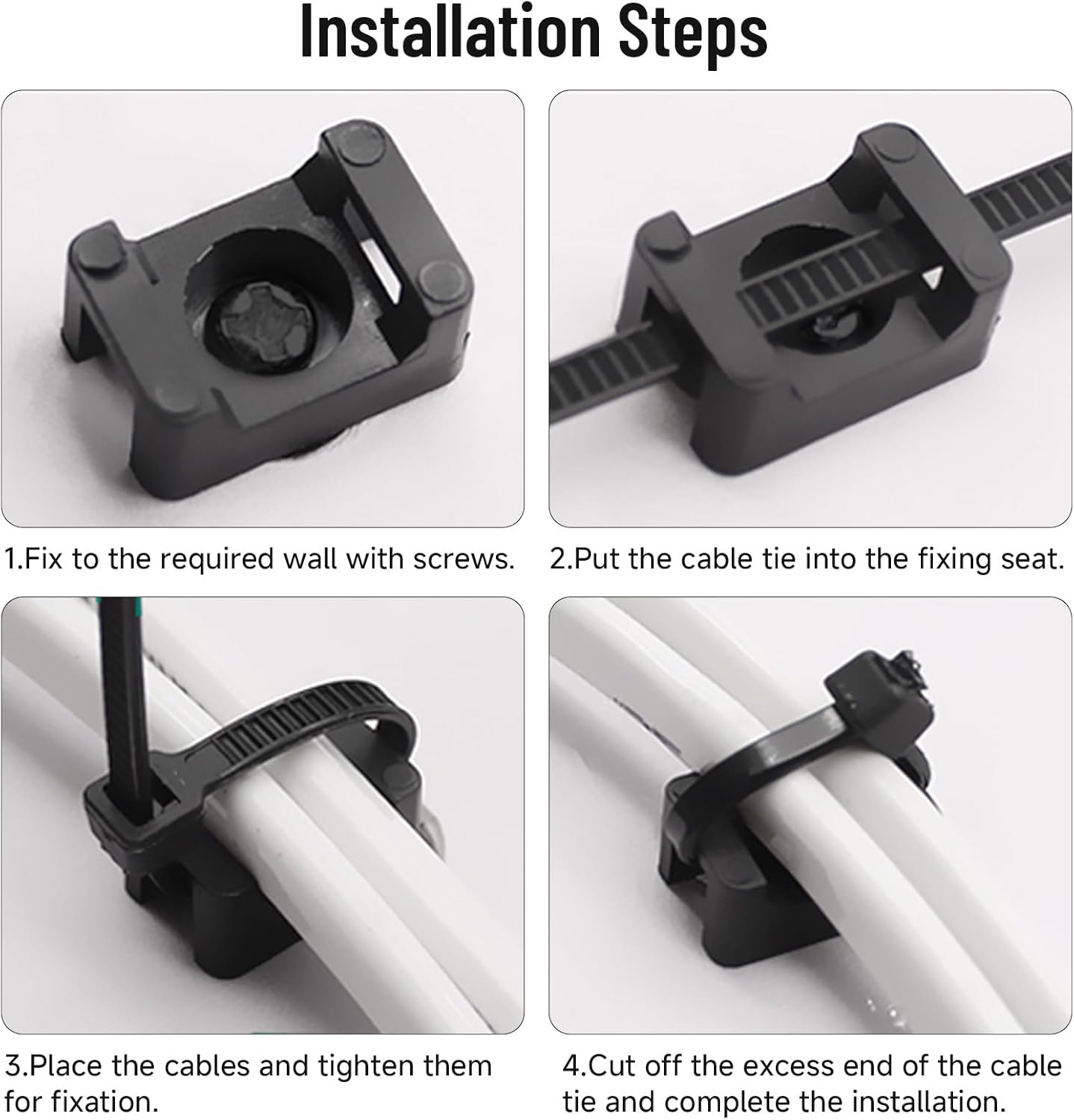 Installation Steps

1.Fix to the required wall with screws.

2.Put the cable tie into the fixing seat.

3.Place the cables and tighten them for fixation.

4.Cut off the excess end of the cable tie and complete the installation.