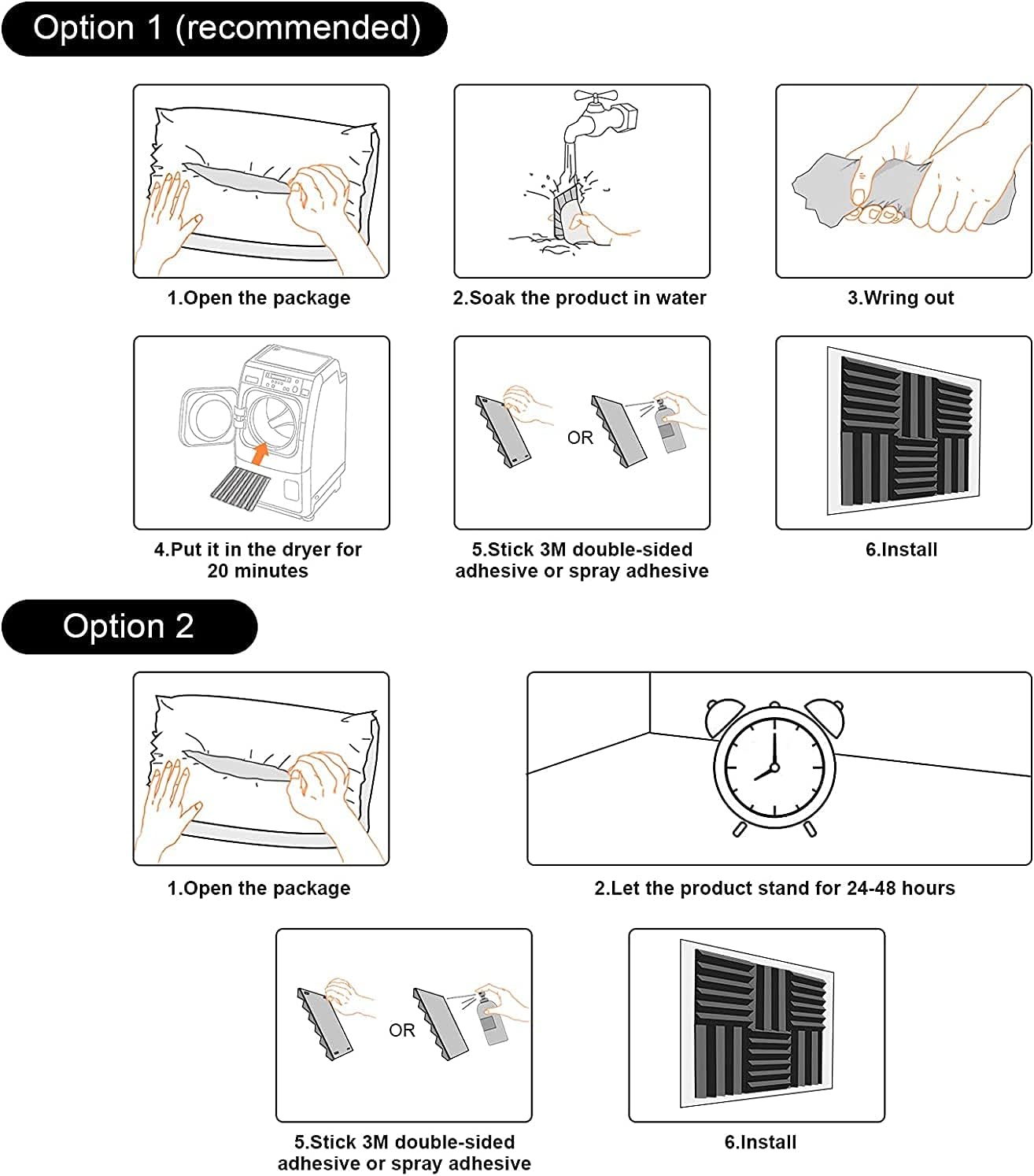 Option 1 (recommended)

1.Open the package

2.Soak the product in water

3.Wring out

4.Put it in the dryer for 20 minutes

OR

5.Stick 3M double-sided adhesive or spray adhesive

6.Install

Option 2

1.Open the package

2.Let the product stand for 24-48 hours

OR

5.Stick 3M double-sided adhesive or spray adhesive

6.Install