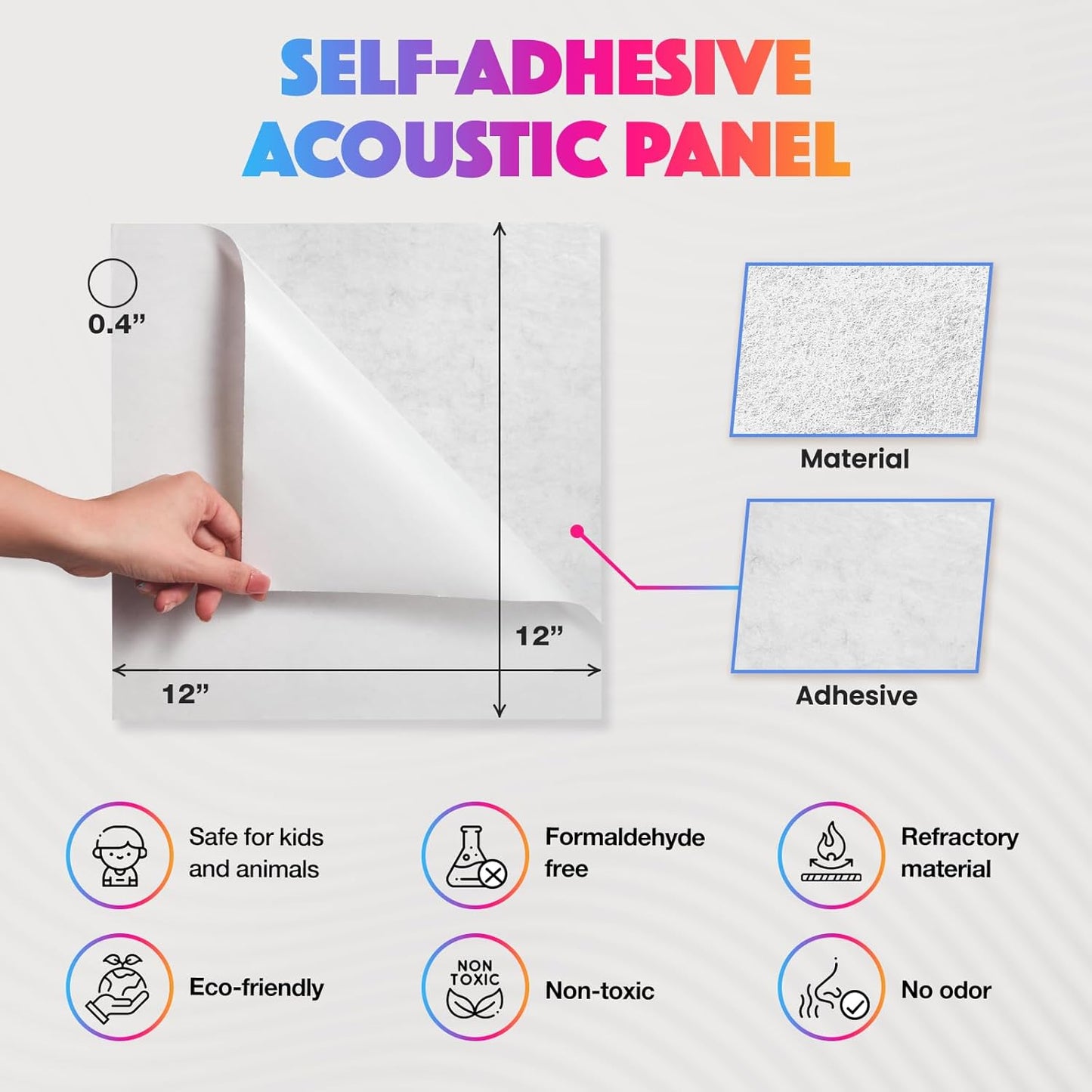 SELF-ADHESIVE ACOUSTIC PANEL

0.4”

12”

12”

Material

Adhesive

Safe for kids and animals

Formaldehyde free

Refractory material

Eco-friendly

NON TOXIC

Non-toxic

No odor