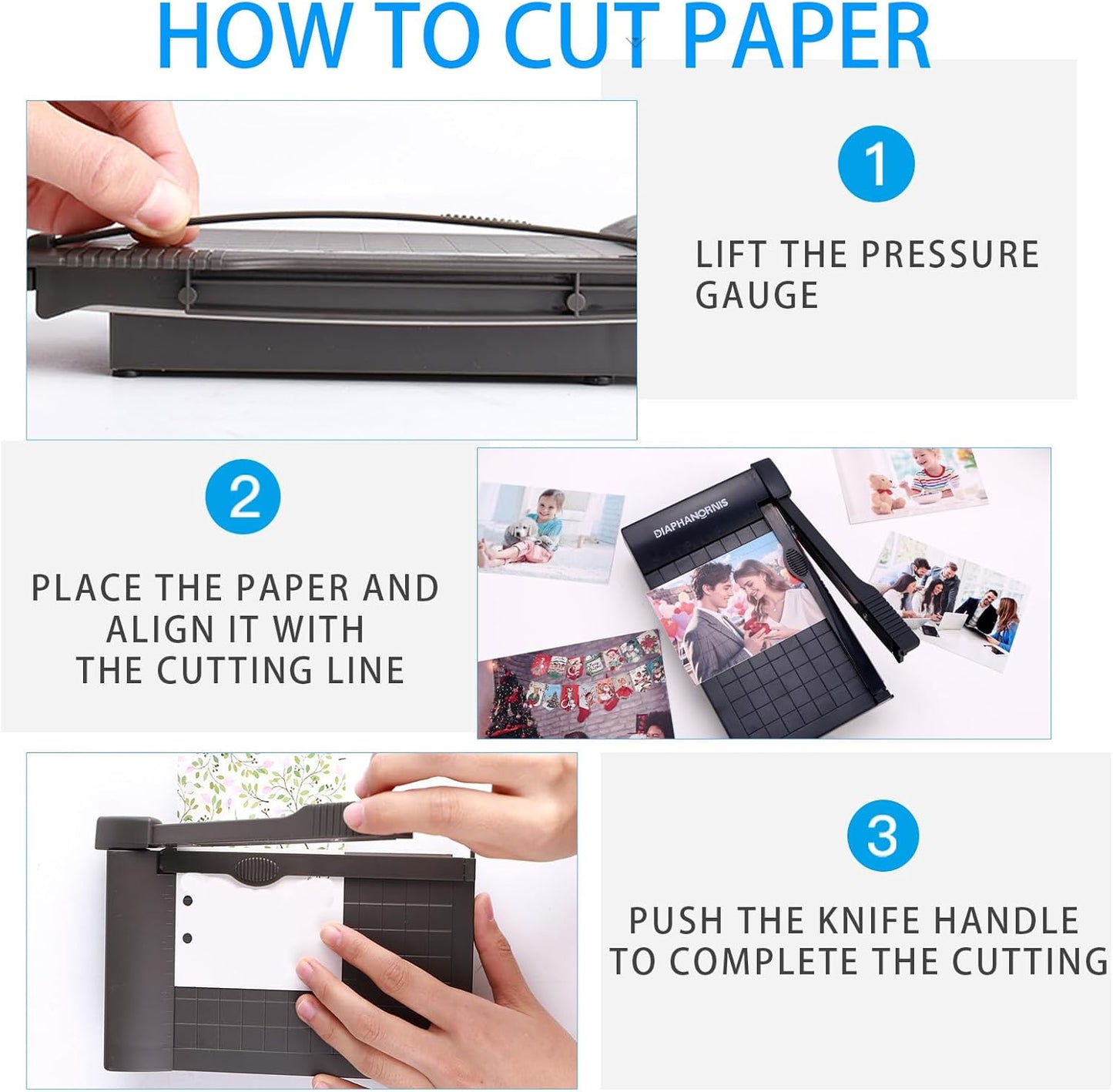 HOW TO CUT PAPER

1

LIFT THE PRESSURE GAUGE

2

PLACE THE PAPER AND ALIGN IT WITH THE CUTTING LINE

DIAPHANORNIS

3

PUSH THE KNIFE HANDLE TO COMPLETE THE CUTTING