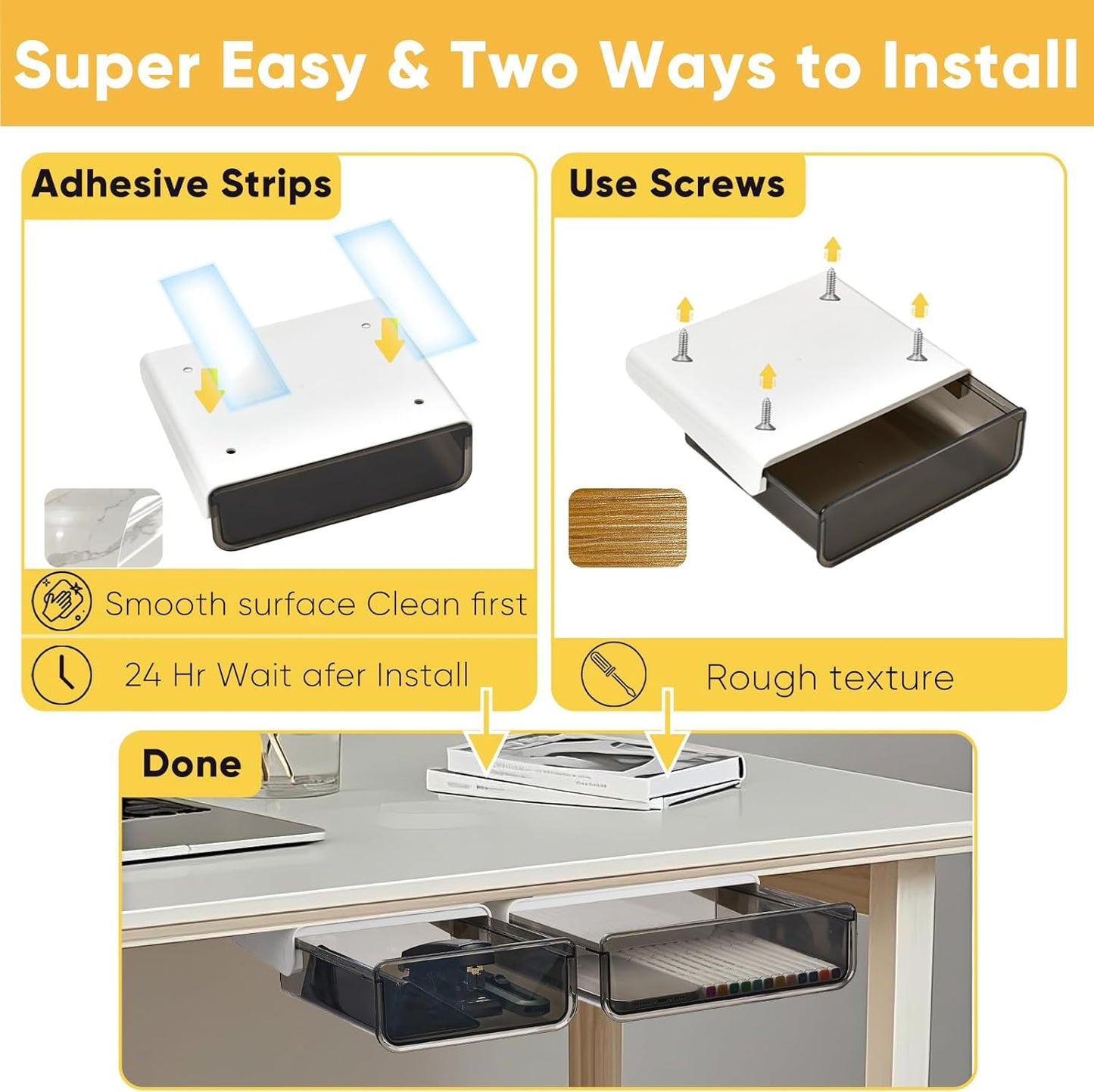 Super Easy & Two Ways to Install

Adhesive Strips

Smooth surface Clean first

24 Hr Wait afer Install

Use Screws

Rough texture

Done