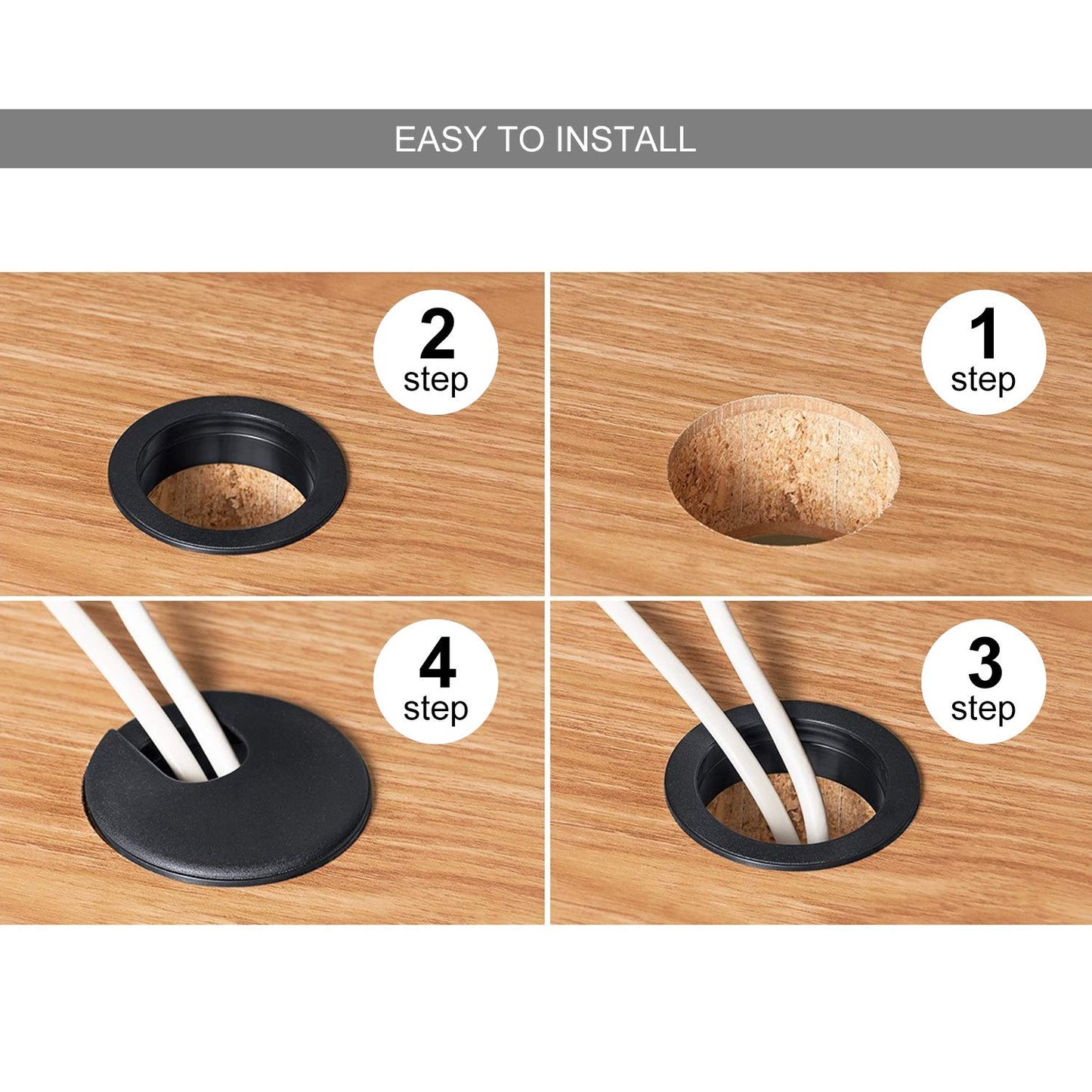 EASY TO INSTALL

2
step

1
step

4
step

3
step