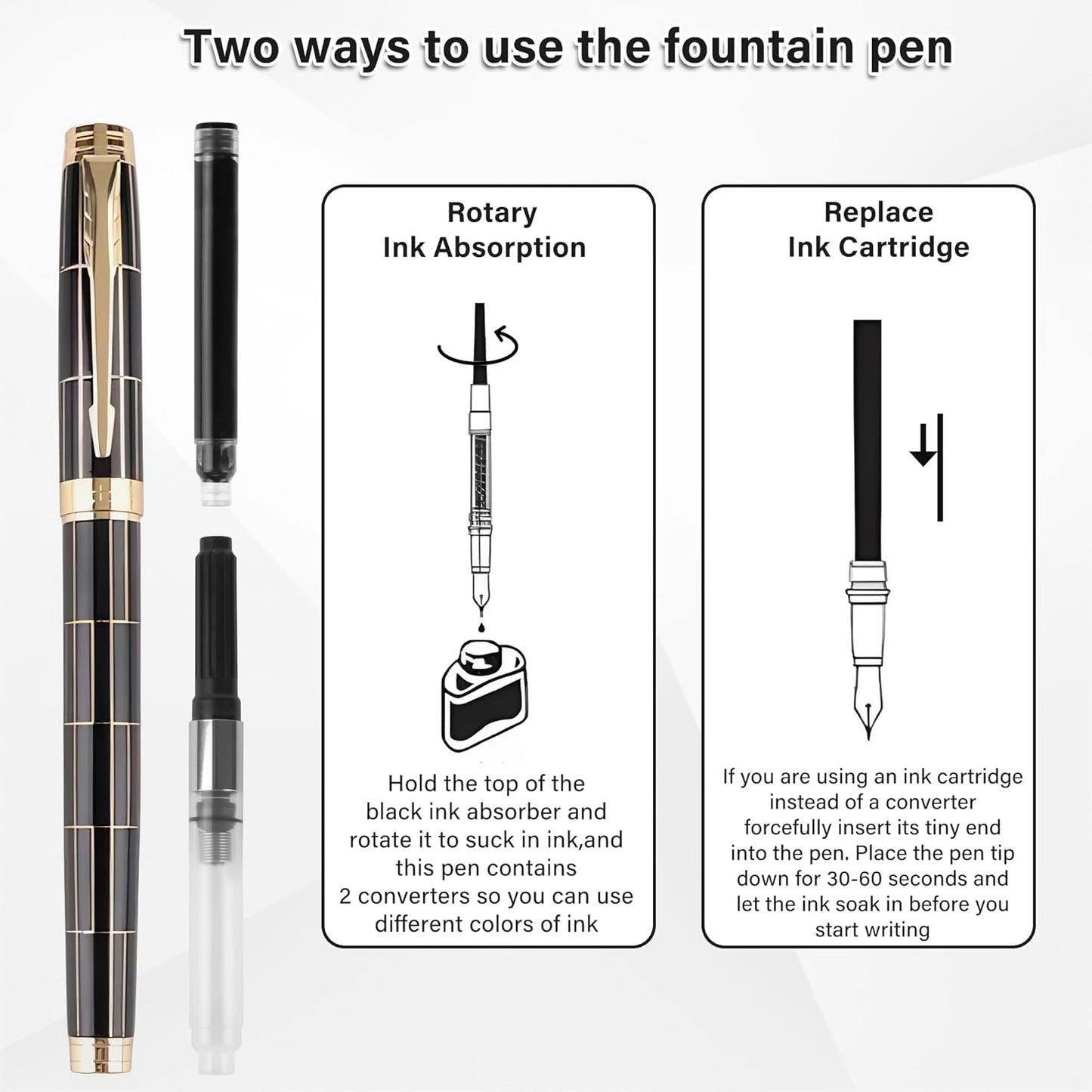 Two ways to use the fountain pen

Rotary
Ink Absorption

Hold the top of the black ink absorber and rotate it to suck in ink,and this pen contains 2 converters so you can use different colors of ink

Replace
Ink Cartridge

If you are using an ink cartridge instead of a converter forcefully insert its tiny end into the pen. Place the pen tip down for 30-60 seconds and let the ink soak in before you start writing