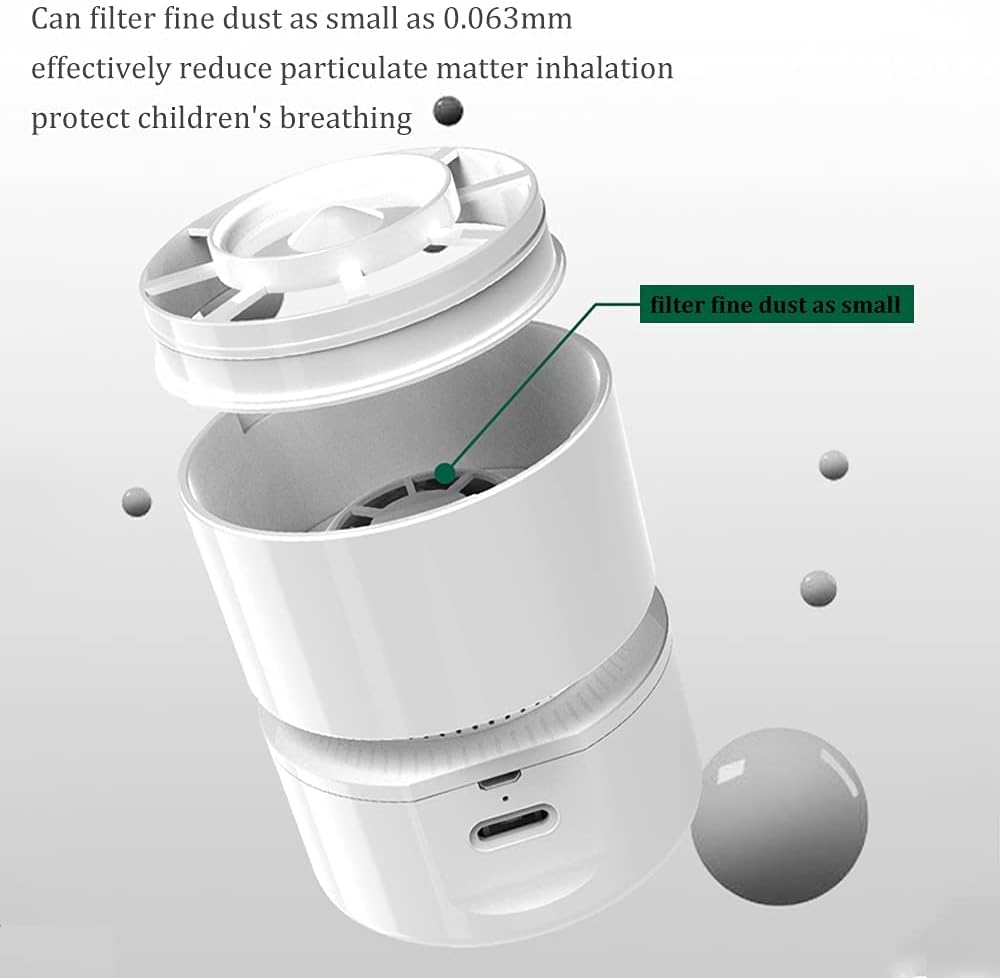 Can filter fine dust as small as 0.063mm
effectively reduce particulate matter inhalation
protect children's breathing

filter fine dust as small