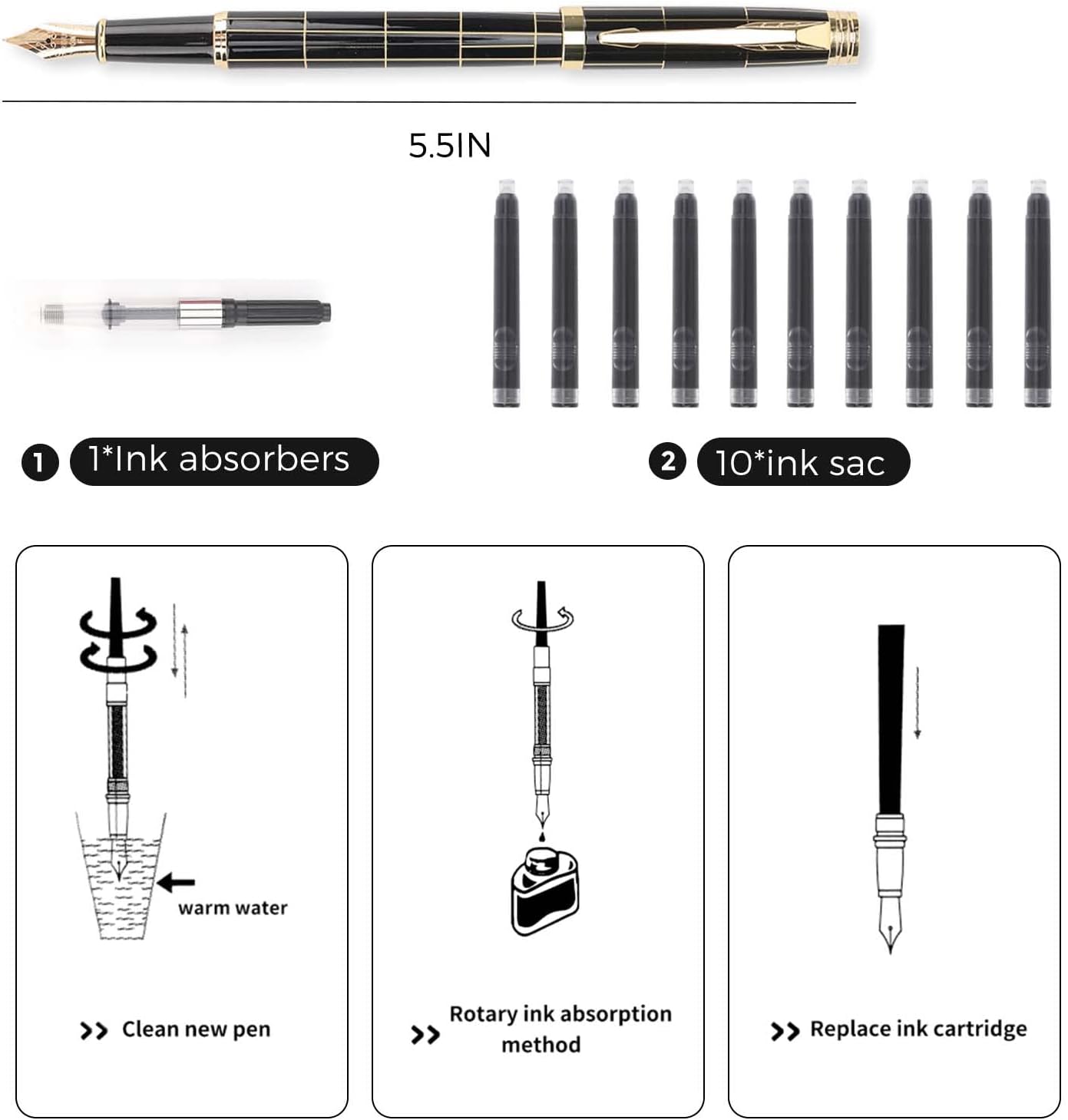 5.5IN

1 1*Ink absorbers

2 10*ink sac

warm water

>> Clean new pen

>> Rotary ink absorption method

>> Replace ink cartridge