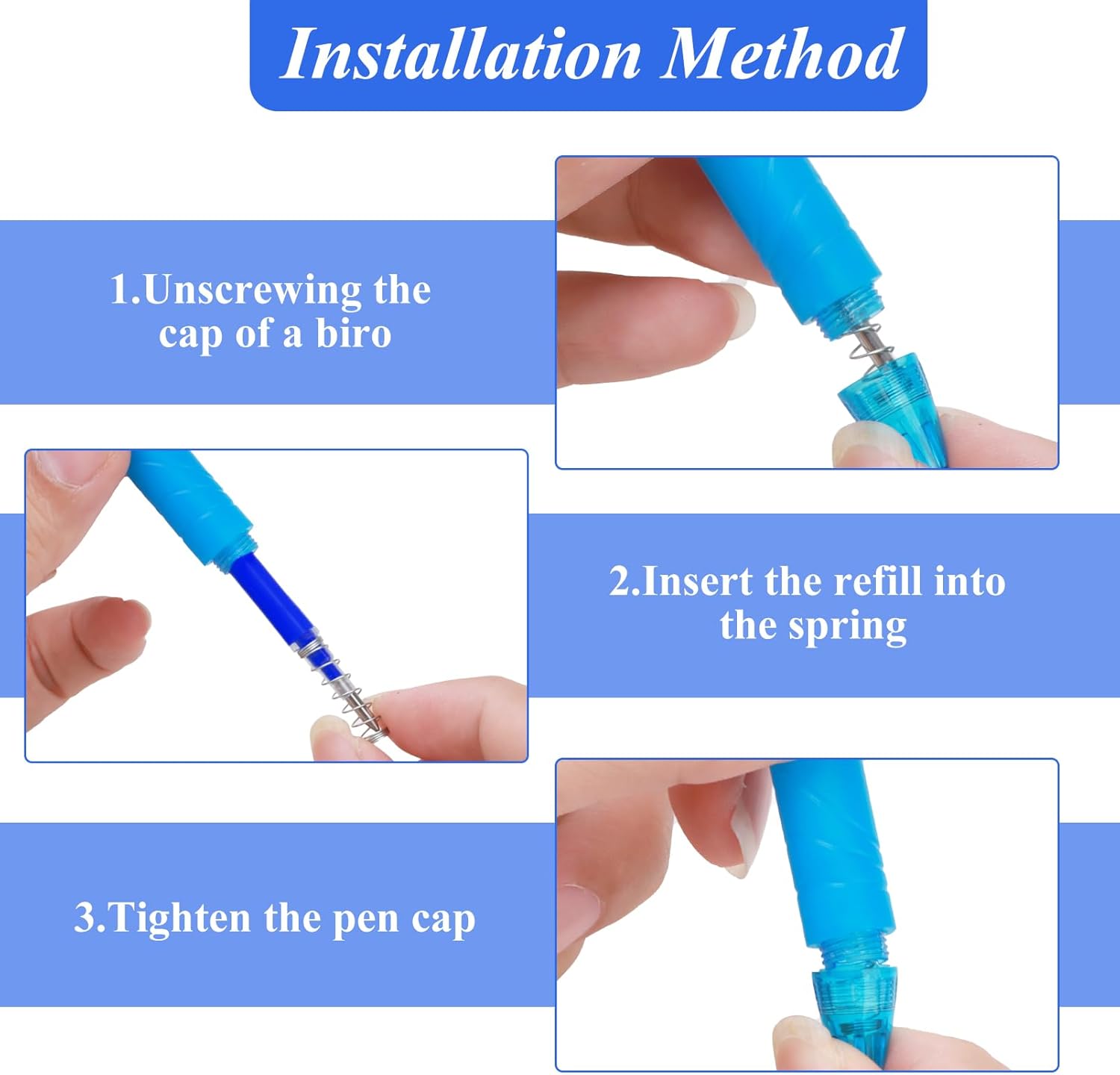 Installation Method

1.Unscrewing the cap of a biro

2.Insert the refill into the spring

3.Tighten the pen cap