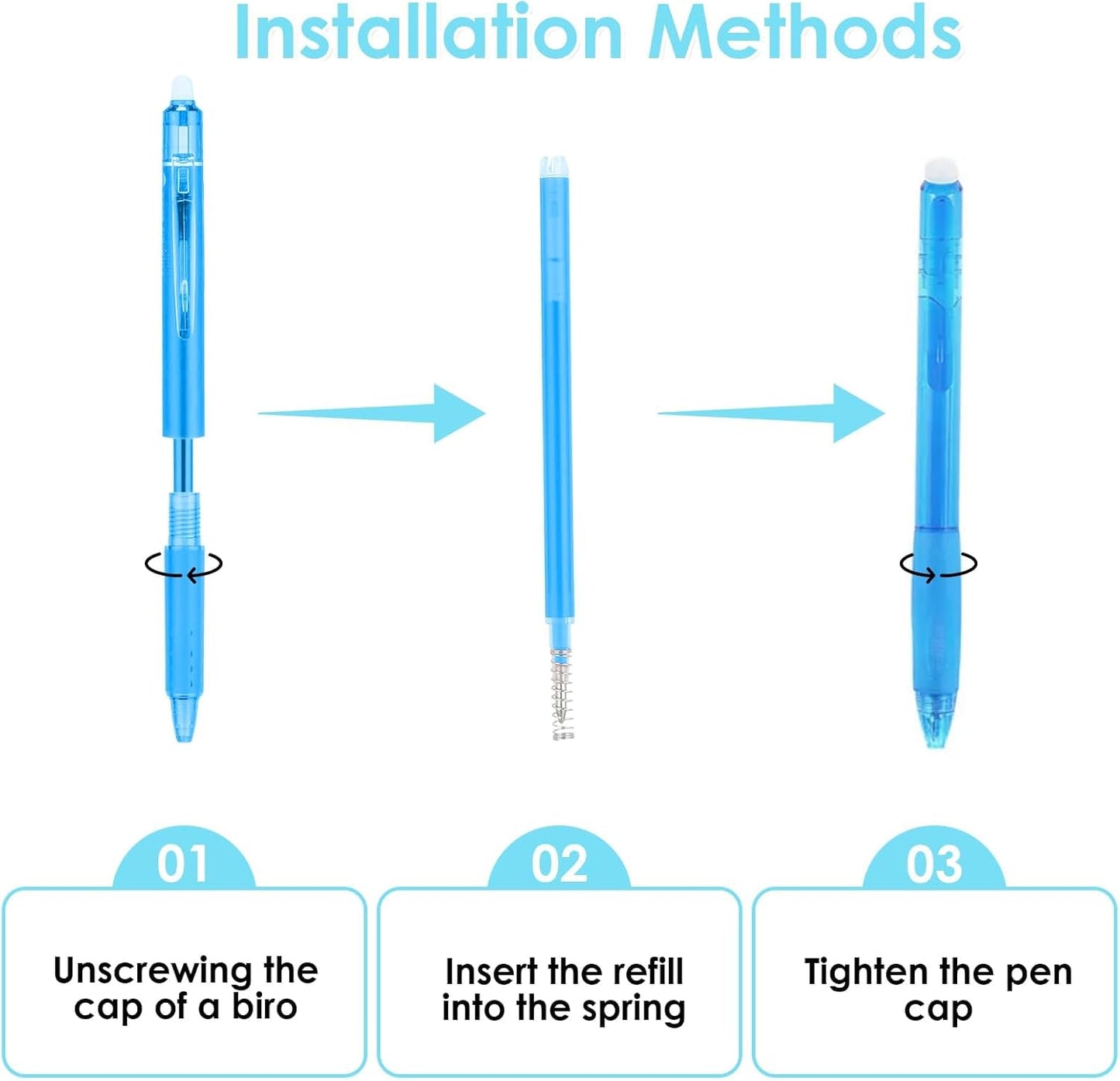 Installation Methods

01

Unscrewing the cap of a biro

02

Insert the refill into the spring

03

Tighten the pen cap