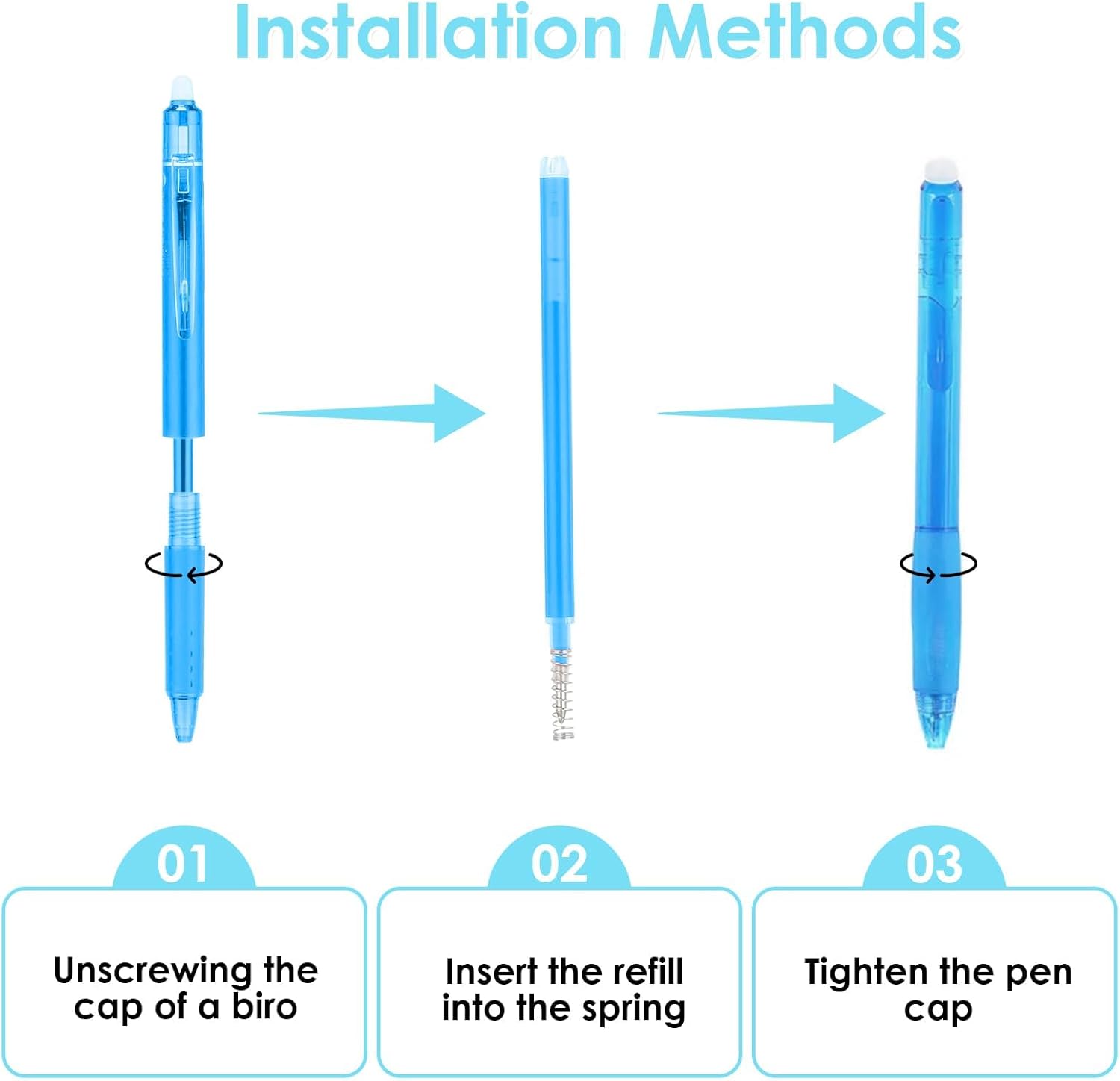 Installation Methods

01

Unscrewing the cap of a biro

02

Insert the refill into the spring

03

Tighten the pen cap