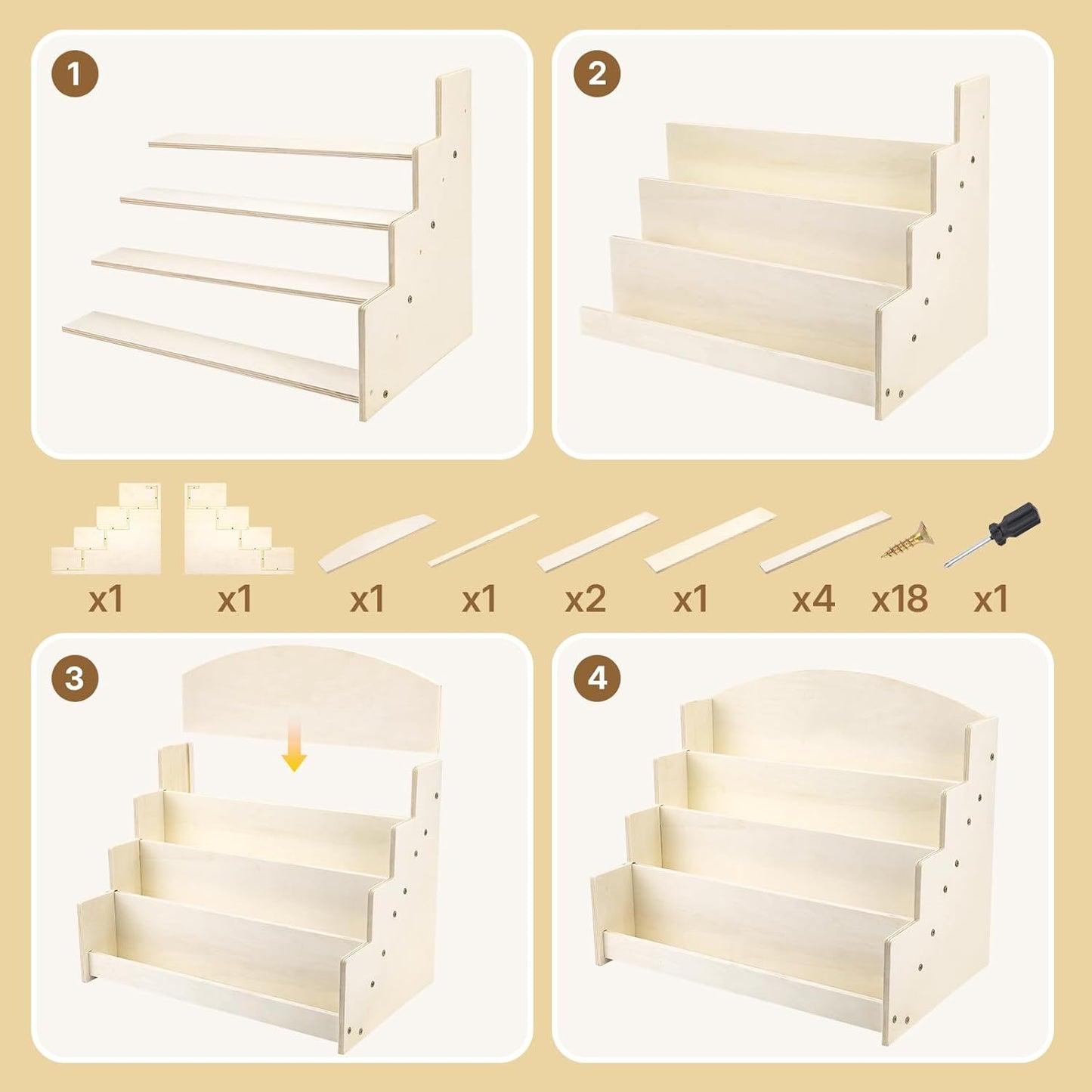 1

2

x1 x1 x1 x1 x2 x1 x4 x18 x1

3

4