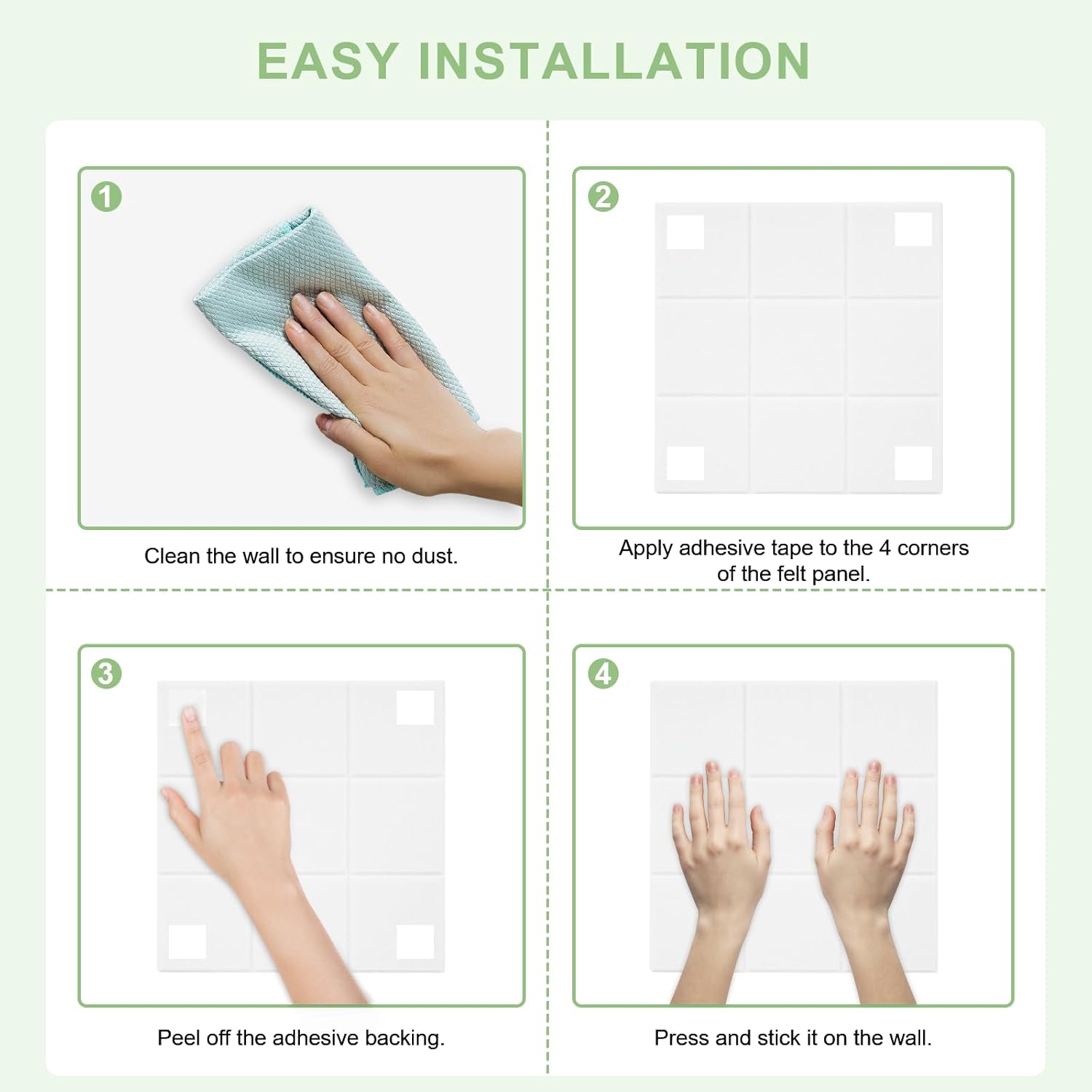 EASY INSTALLATION

1

Clean the wall to ensure no dust.

2

Apply adhesive tape to the 4 corners of the felt panel.

3

Peel off the adhesive backing.

4

Press and stick it on the wall.