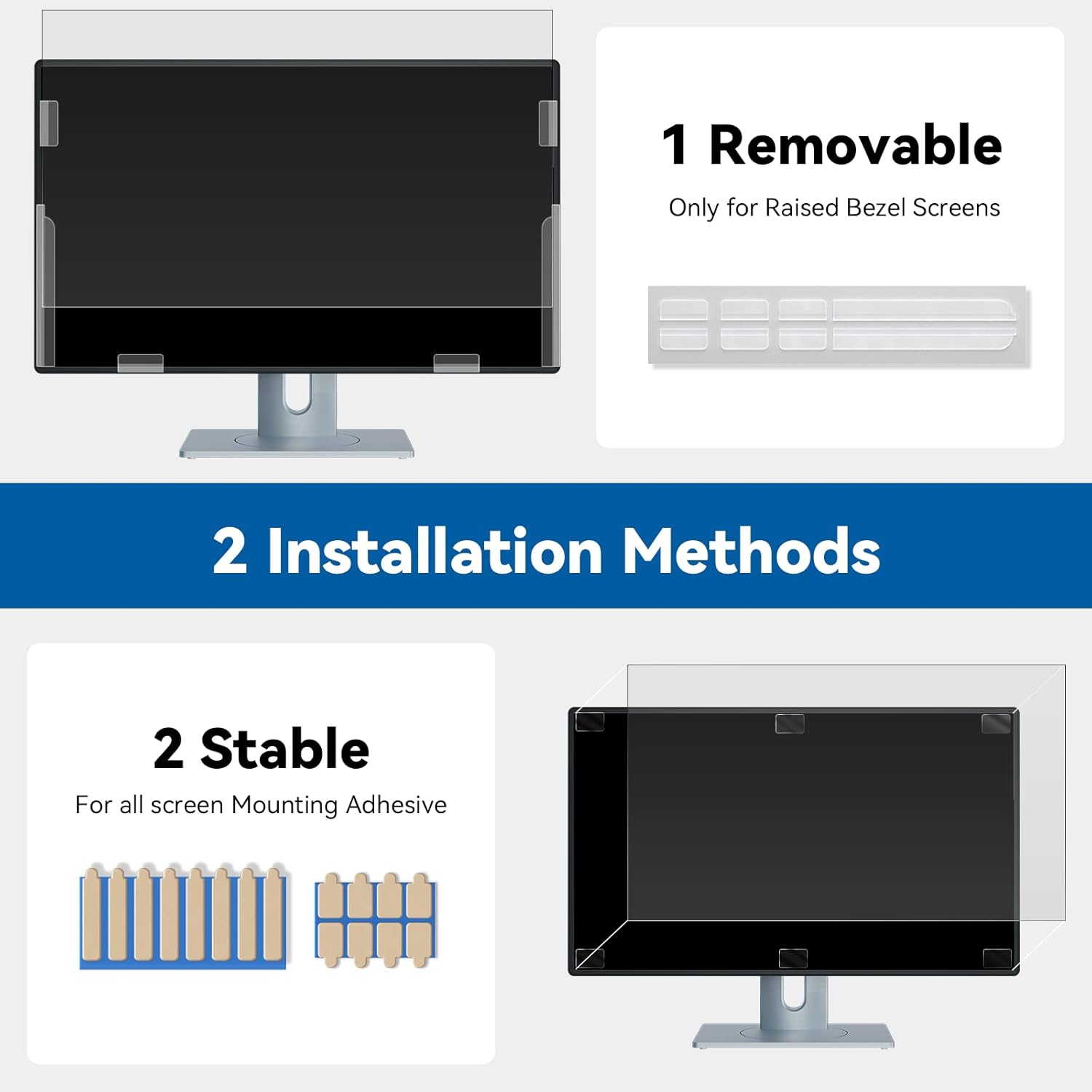 1 Removable

Only for Raised Bezel Screens

2 Installation Methods

2 Stable

For all screen Mounting Adhesive