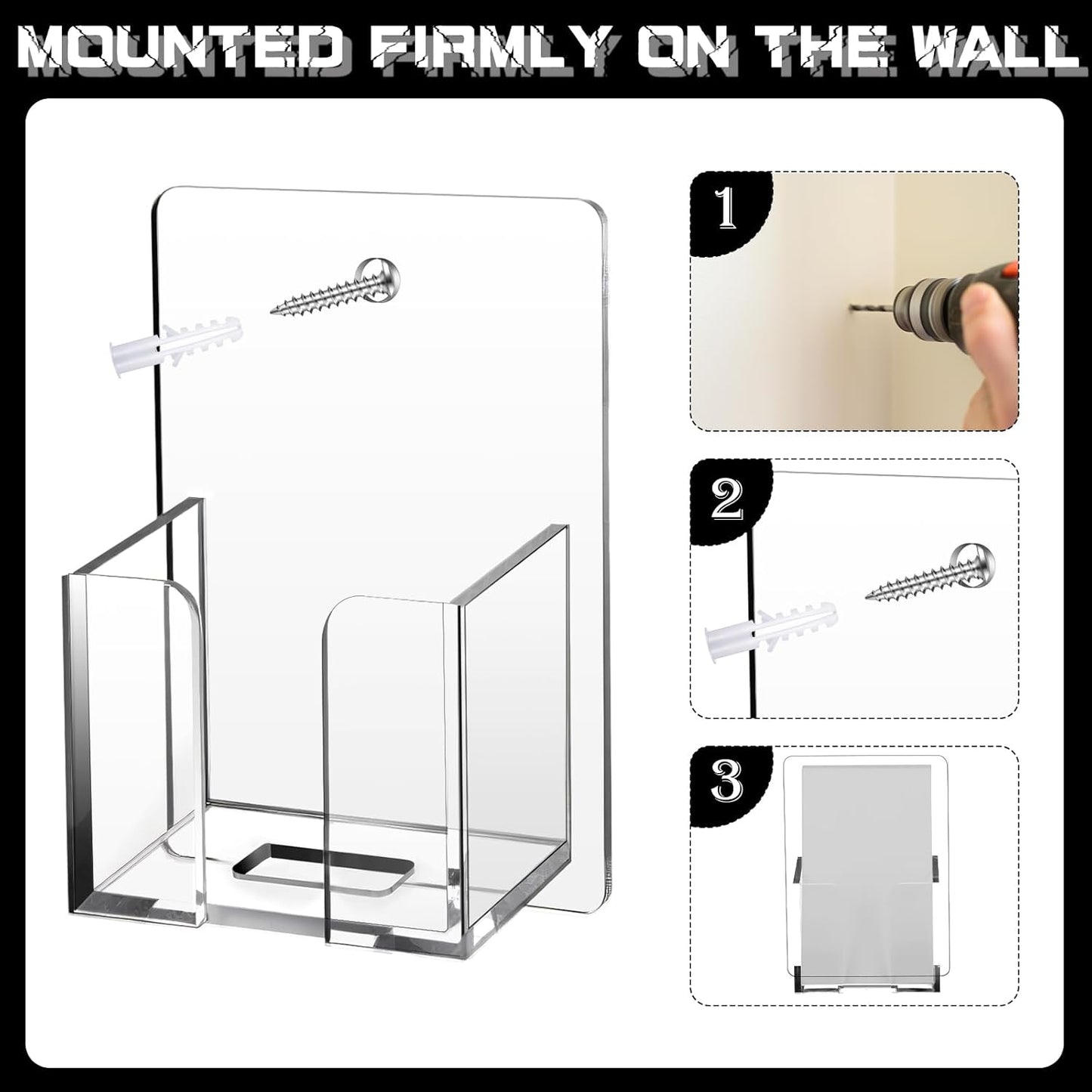 MOUNTED FIRMLY ON THE WALL

1

2

3