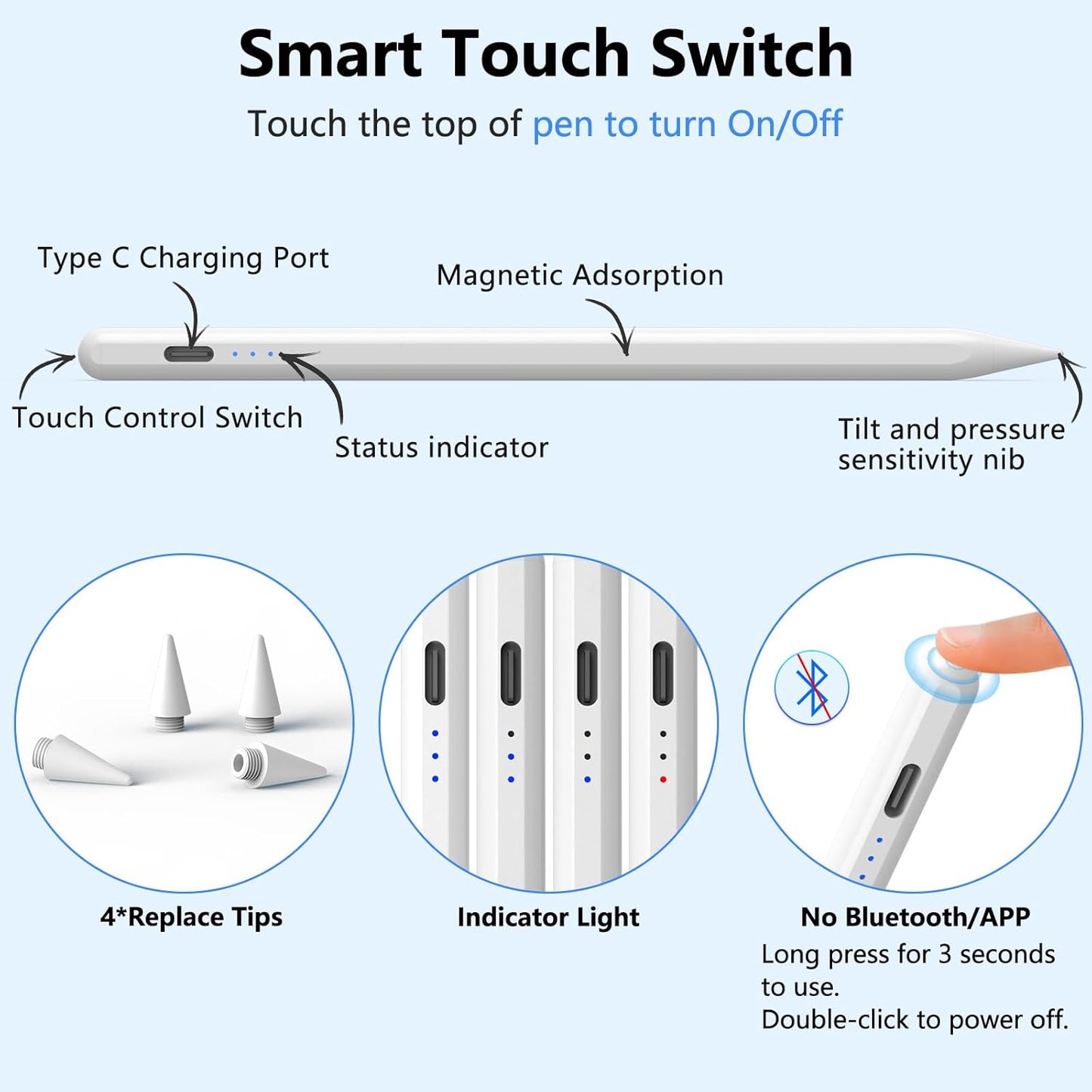 Smart Touch Switch

Touch the top of pen to turn On/Off

Type C Charging Port

Magnetic Adsorption

Touch Control Switch

Status indicator

Tilt and pressure sensitivity nib

4*Replace Tips

Indicator Light

No Bluetooth/APP

Long press for 3 seconds to use.
Double-click to power off.