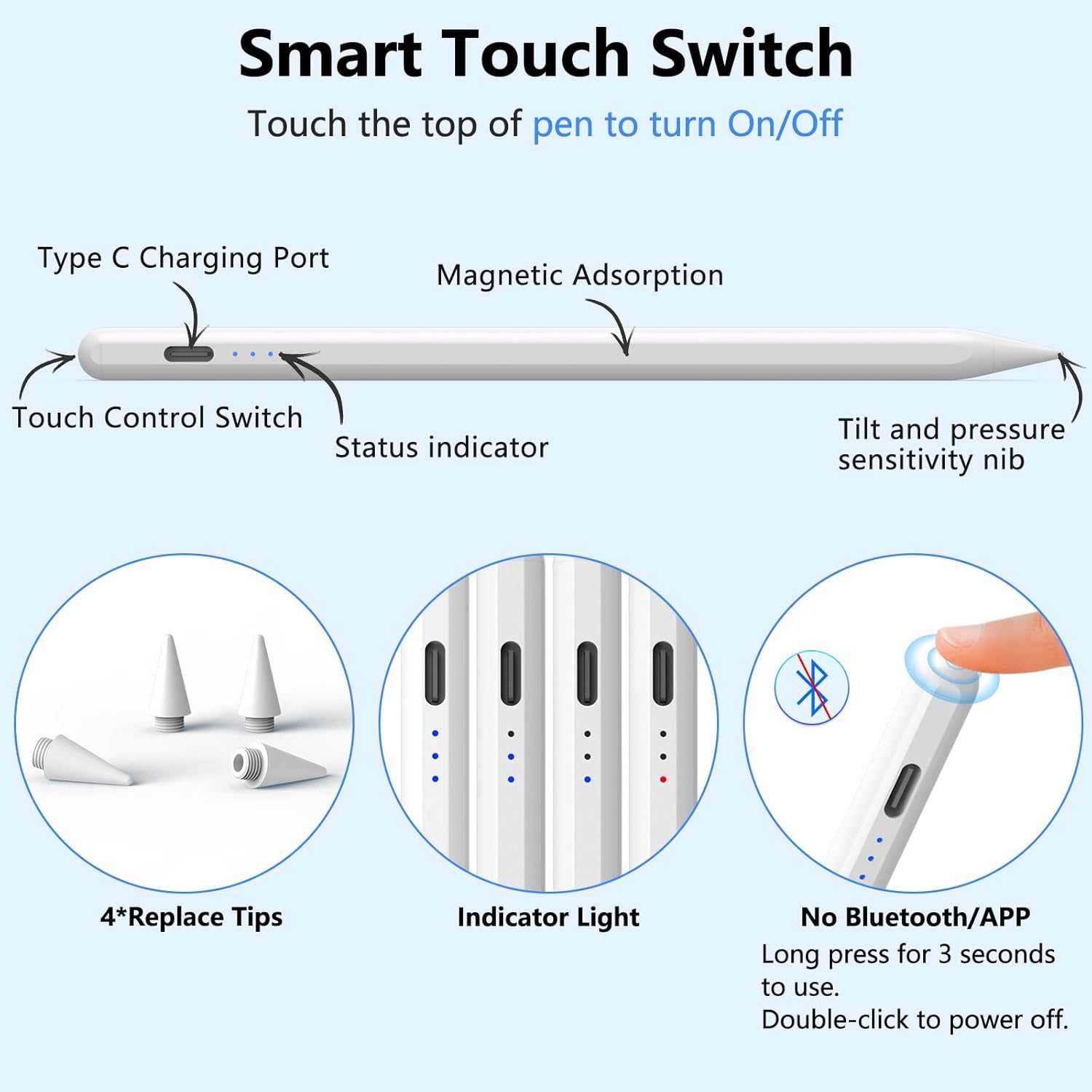 Smart Touch Switch

Touch the top of pen to turn On/Off

Type C Charging Port

Magnetic Adsorption

Touch Control Switch

Status indicator

Tilt and pressure sensitivity nib

4*Replace Tips

Indicator Light

No Bluetooth/APP

Long press for 3 seconds to use.
Double-click to power off.