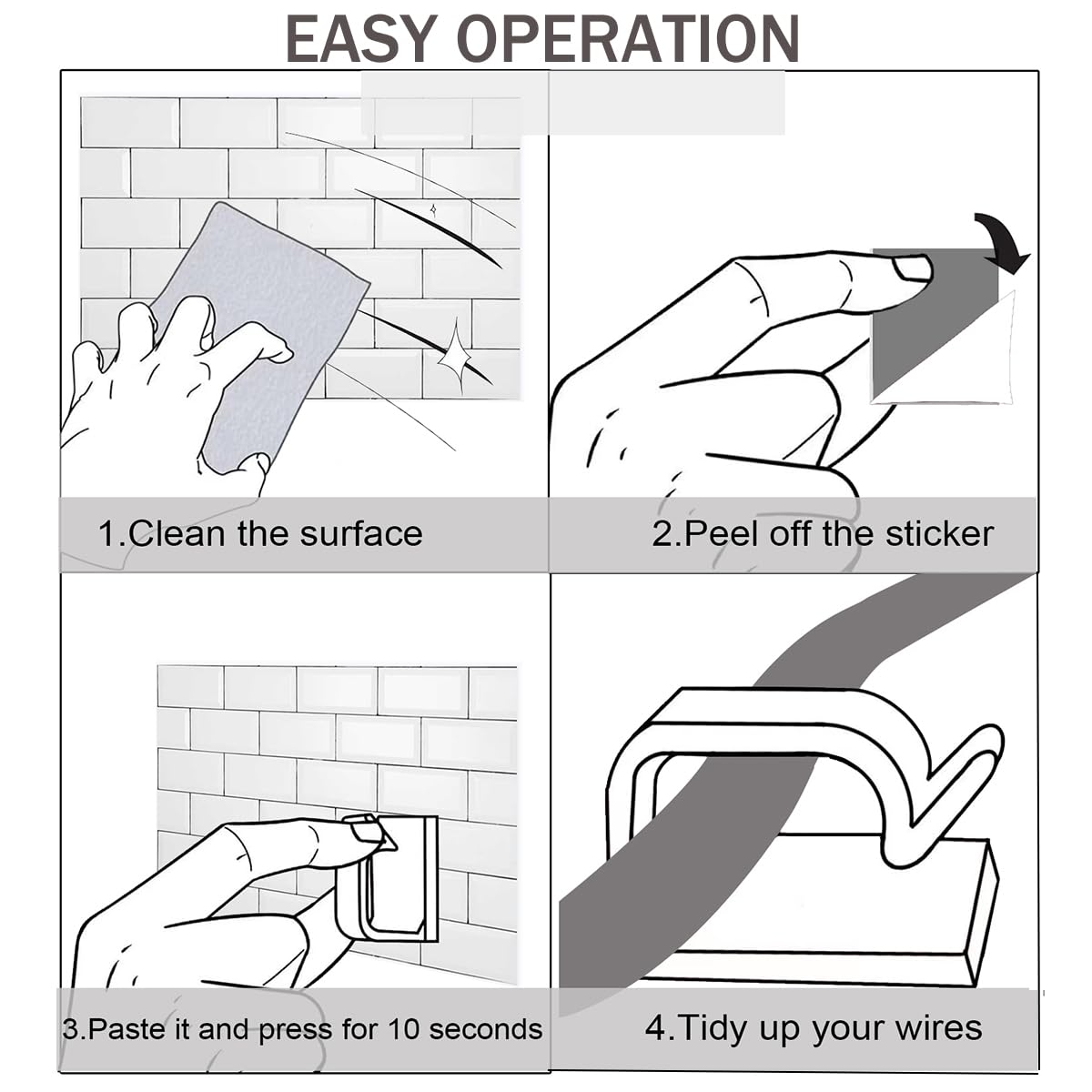 EASY OPERATION

1.Clean the surface

2.Peel off the sticker

3.Paste it and press for 10 seconds

4.Tidy up your wires