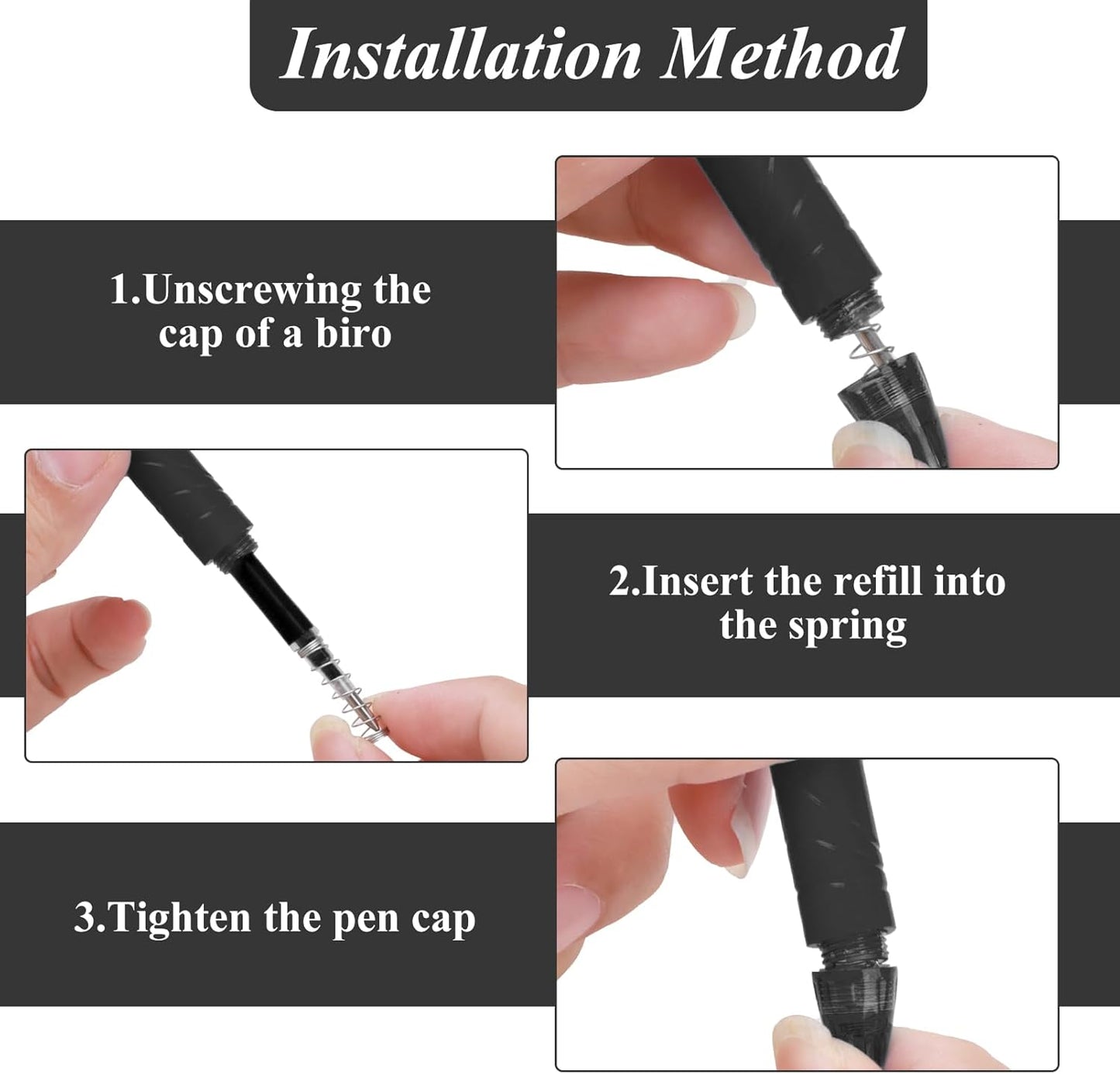 Installation Method

1.Unscrewing the cap of a biro

2.Insert the refill into the spring

3.Tighten the pen cap