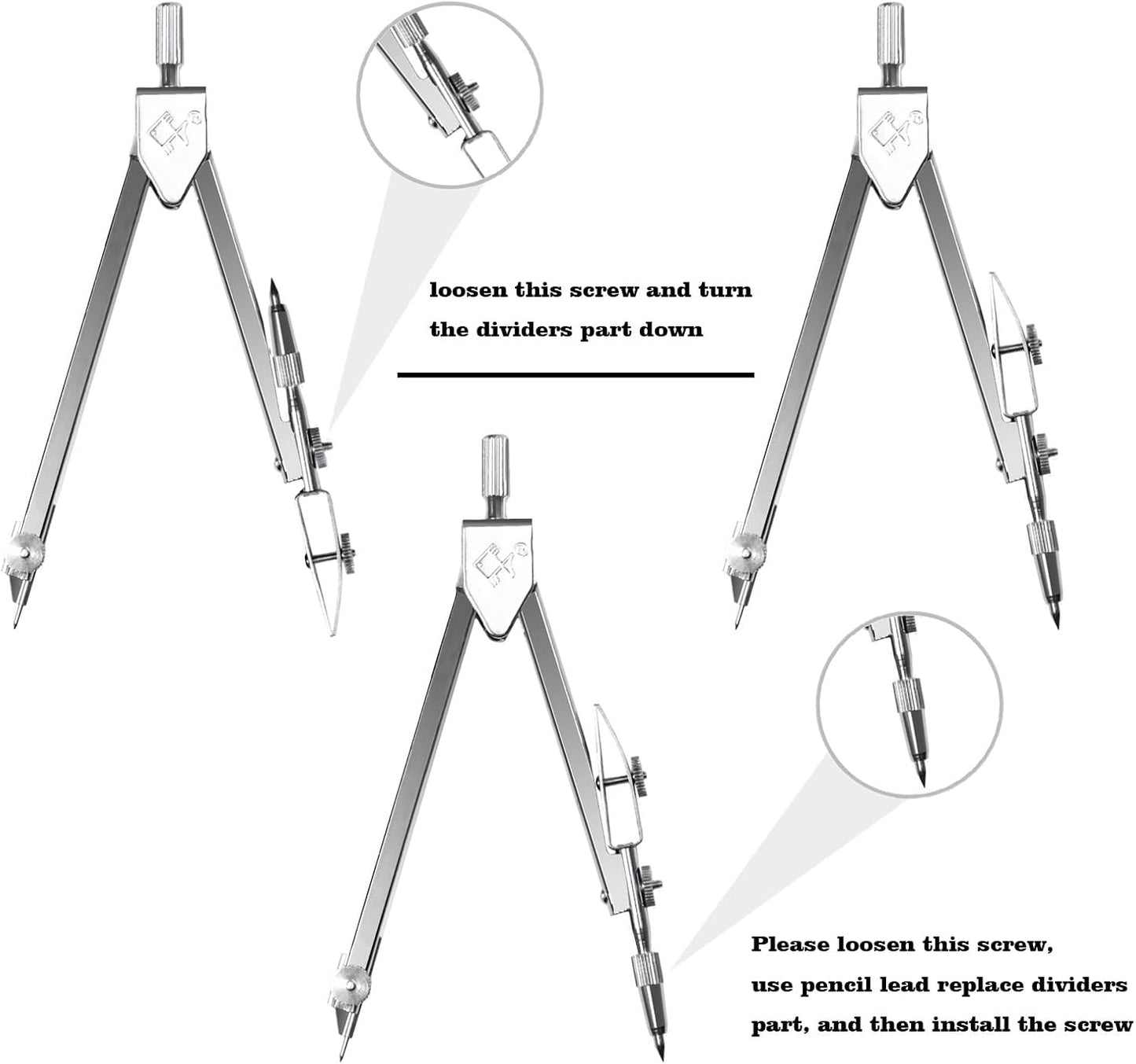 loosen this screw and turn the dividers part down

Please loosen this screw, use pencil lead replace dividers part, and then install the screw