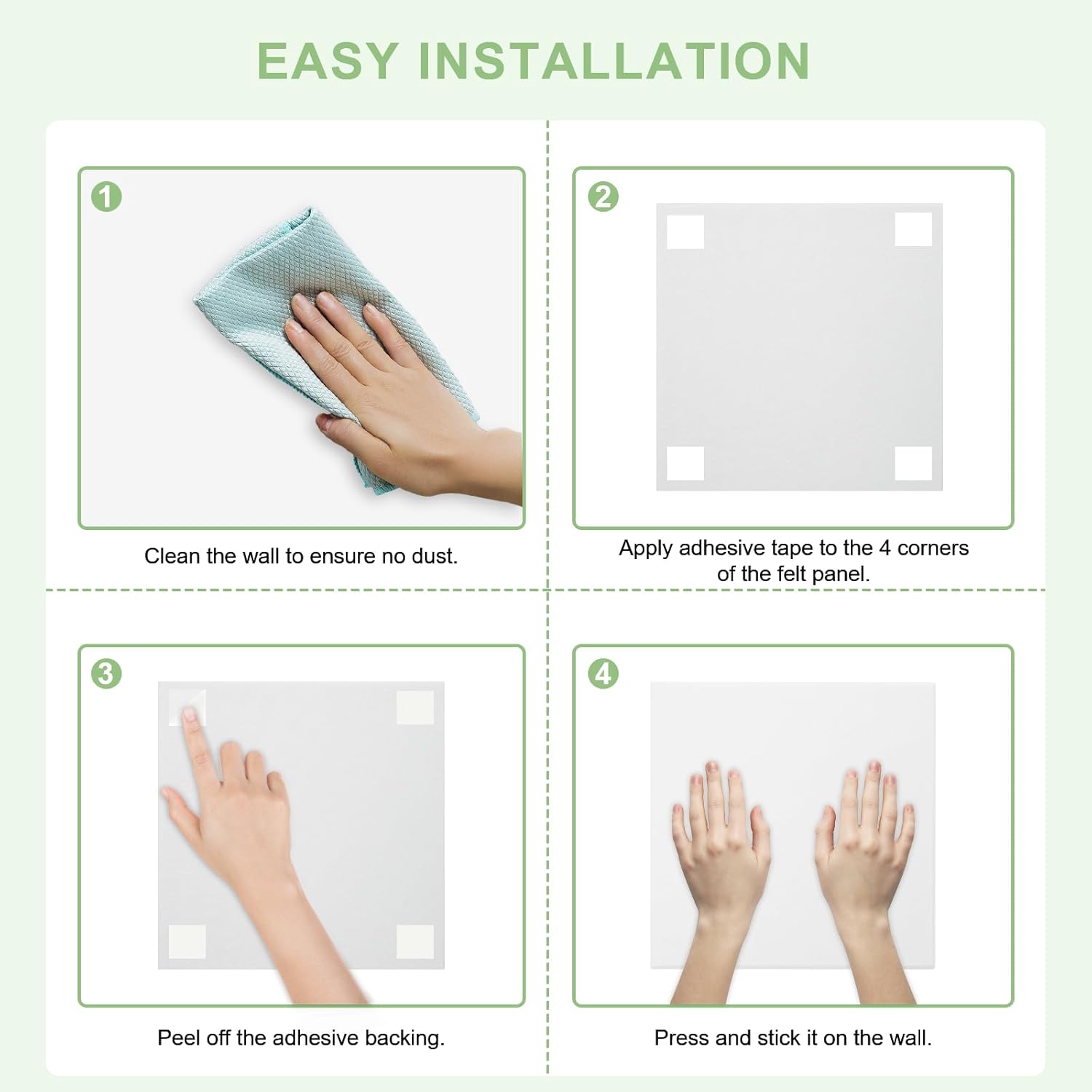 EASY INSTALLATION

1

Clean the wall to ensure no dust.

2

Apply adhesive tape to the 4 corners of the felt panel.

3

Peel off the adhesive backing.

4

Press and stick it on the wall.