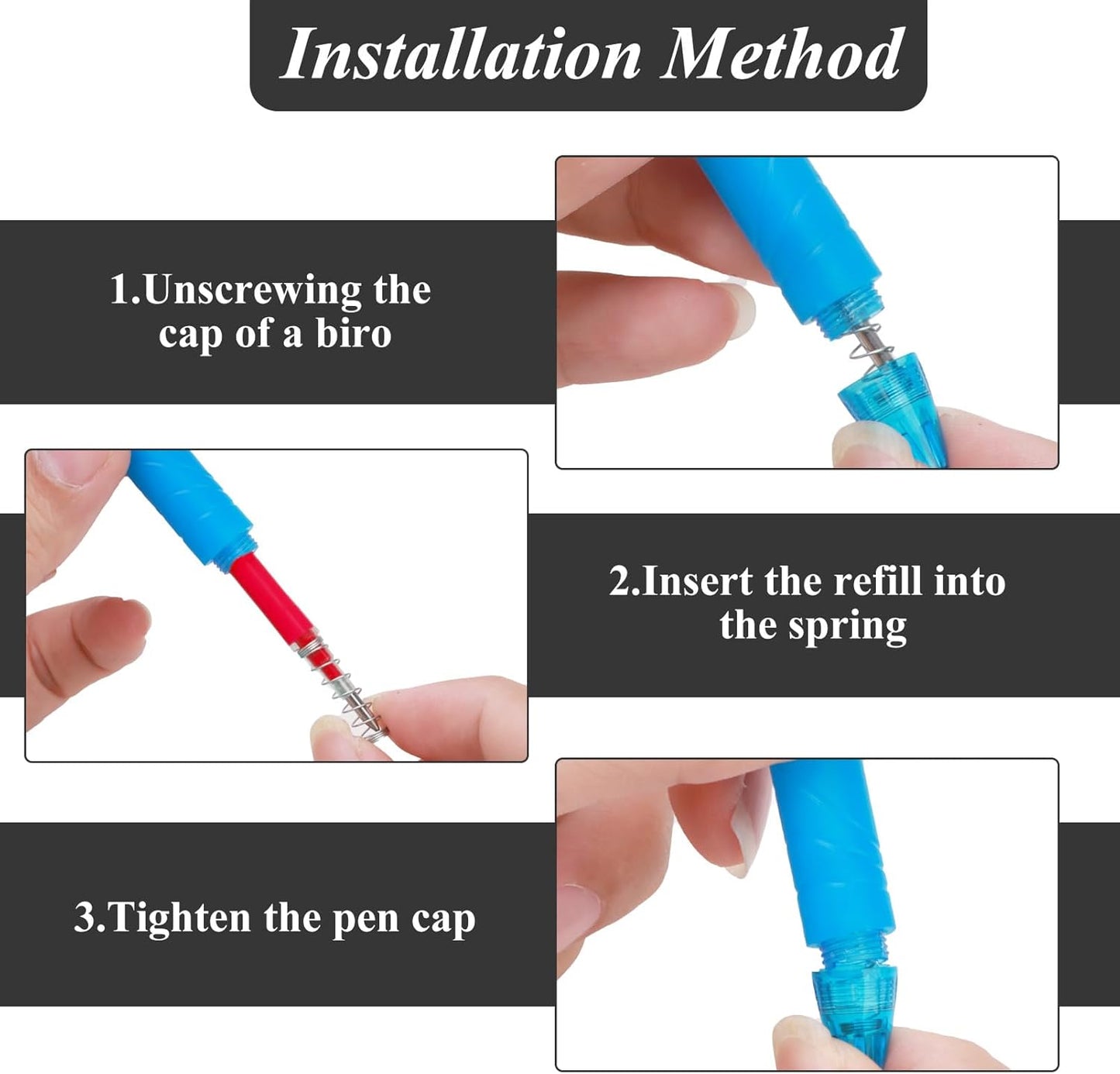 Installation Method

1.Unscrewing the cap of a biro

2.Insert the refill into the spring

3.Tighten the pen cap