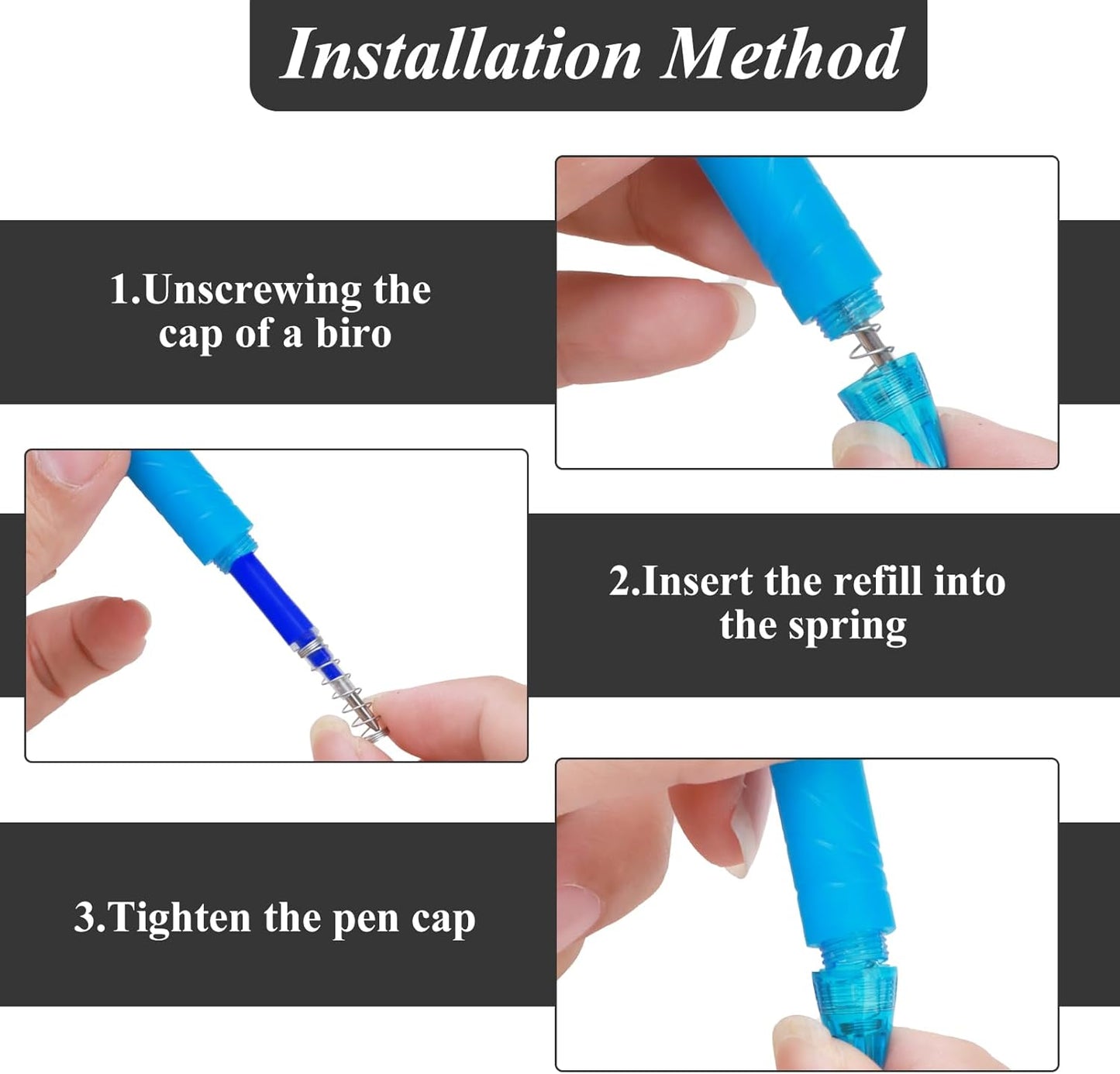 Installation Method

1.Unscrewing the cap of a biro

2.Insert the refill into the spring

3.Tighten the pen cap