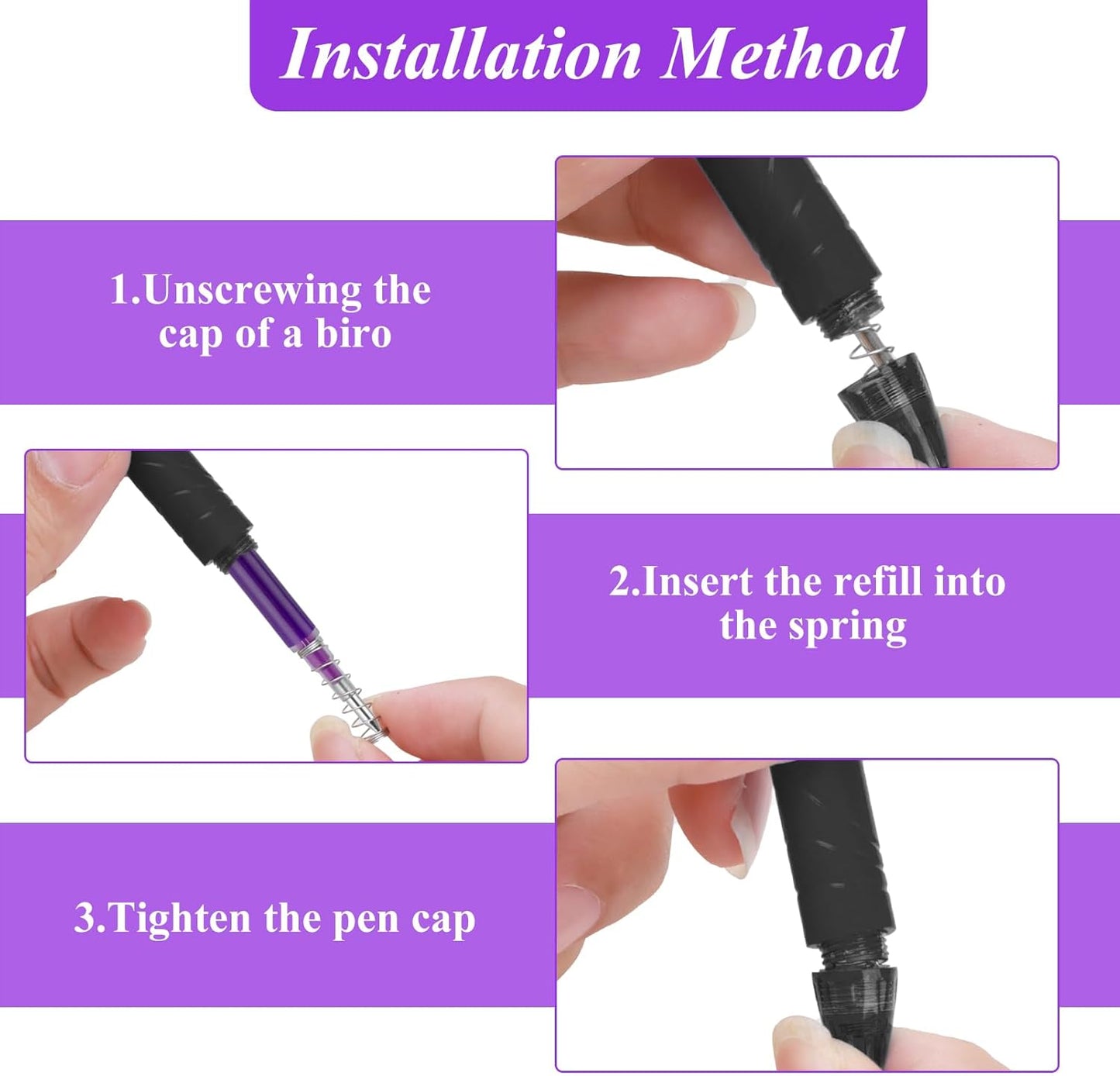 Installation Method

1.Unscrewing the cap of a biro

2.Insert the refill into the spring

3.Tighten the pen cap