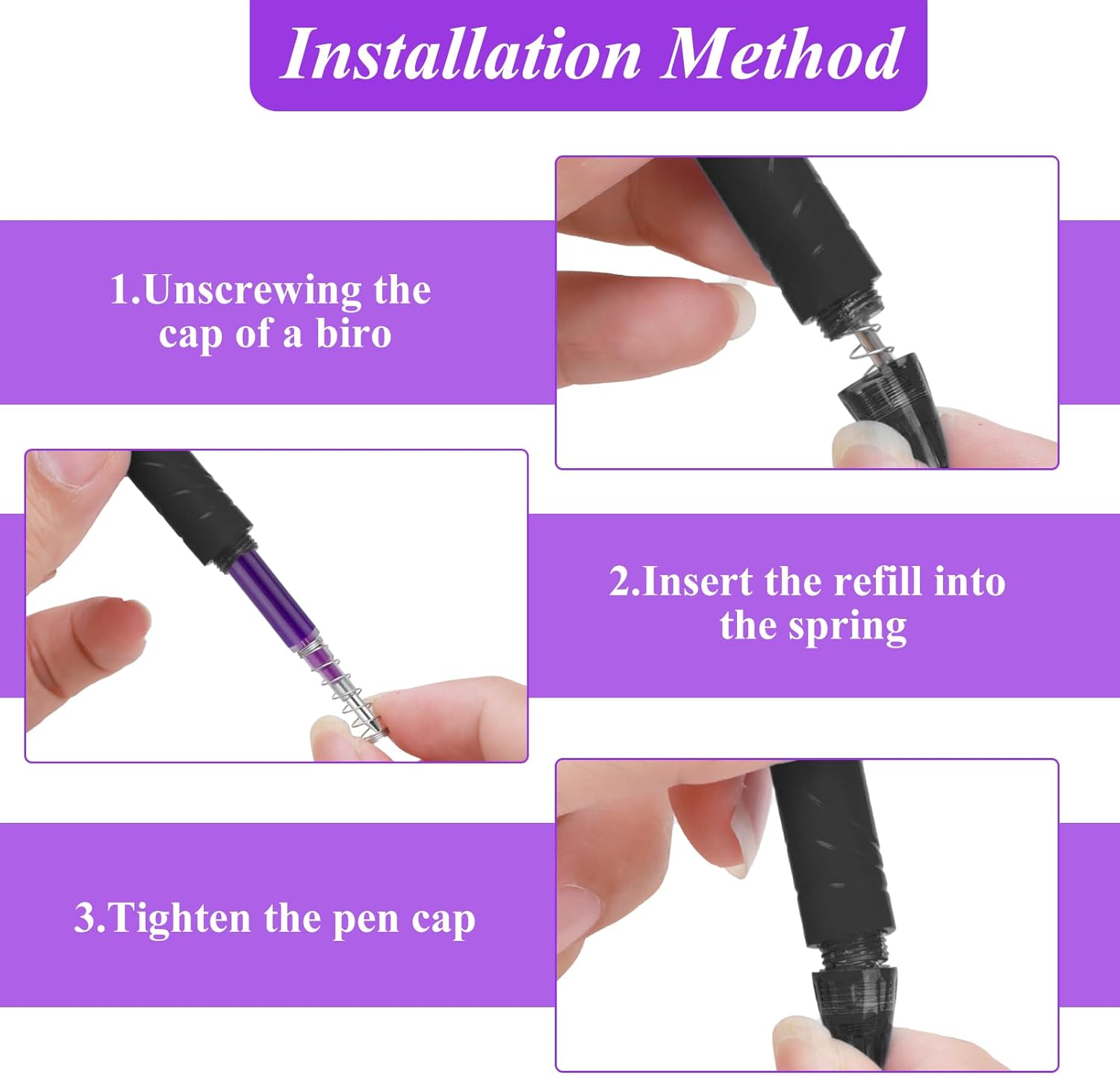 Installation Method

1.Unscrewing the cap of a biro

2.Insert the refill into the spring

3.Tighten the pen cap