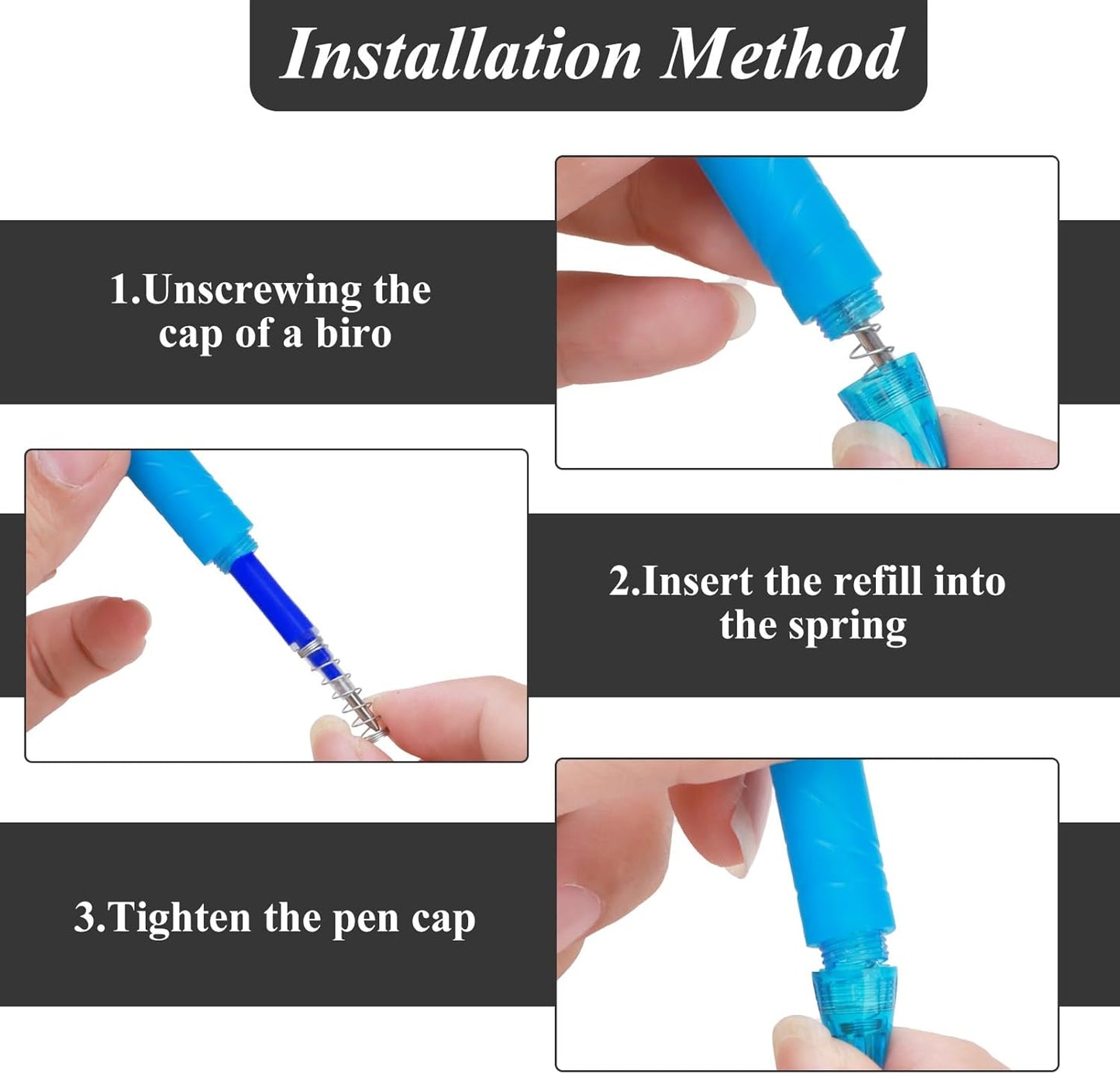 Installation Method

1.Unscrewing the cap of a biro

2.Insert the refill into the spring

3.Tighten the pen cap