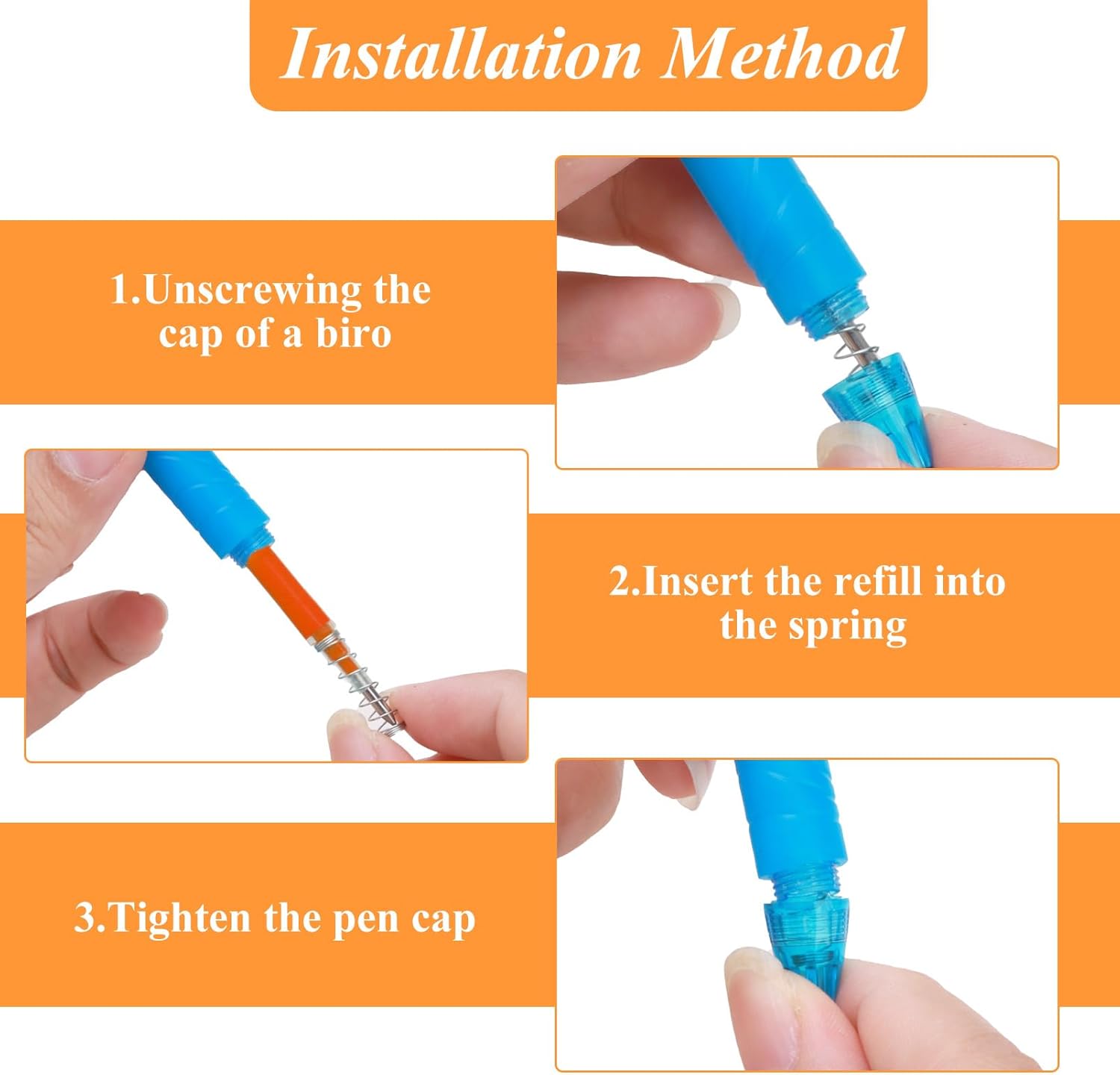 Installation Method

1.Unscrewing the cap of a biro

2.Insert the refill into the spring

3.Tighten the pen cap