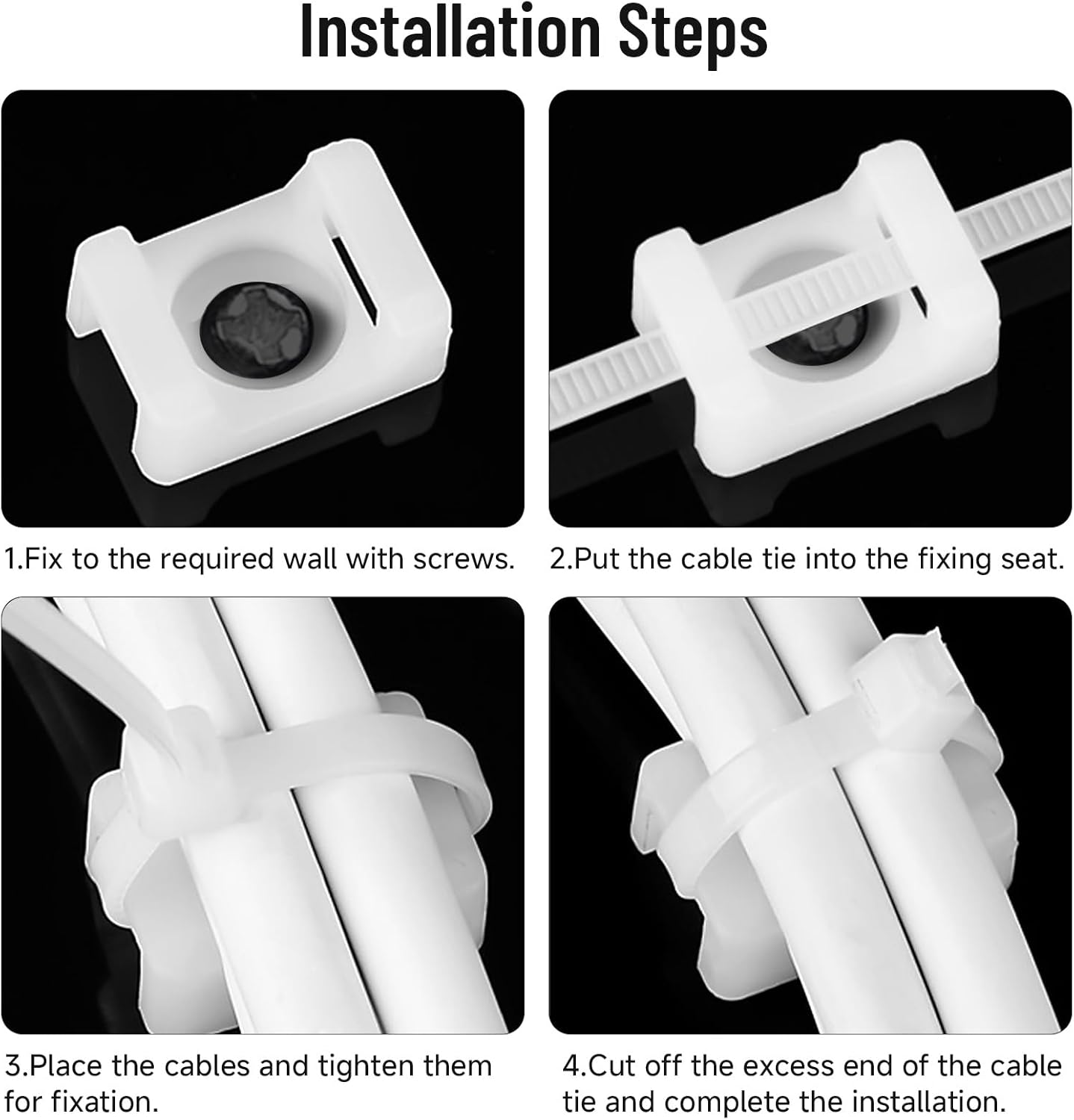 Installation Steps

1.Fix to the required wall with screws.

2.Put the cable tie into the fixing seat.

3.Place the cables and tighten them for fixation.

4.Cut off the excess end of the cable tie and complete the installation.