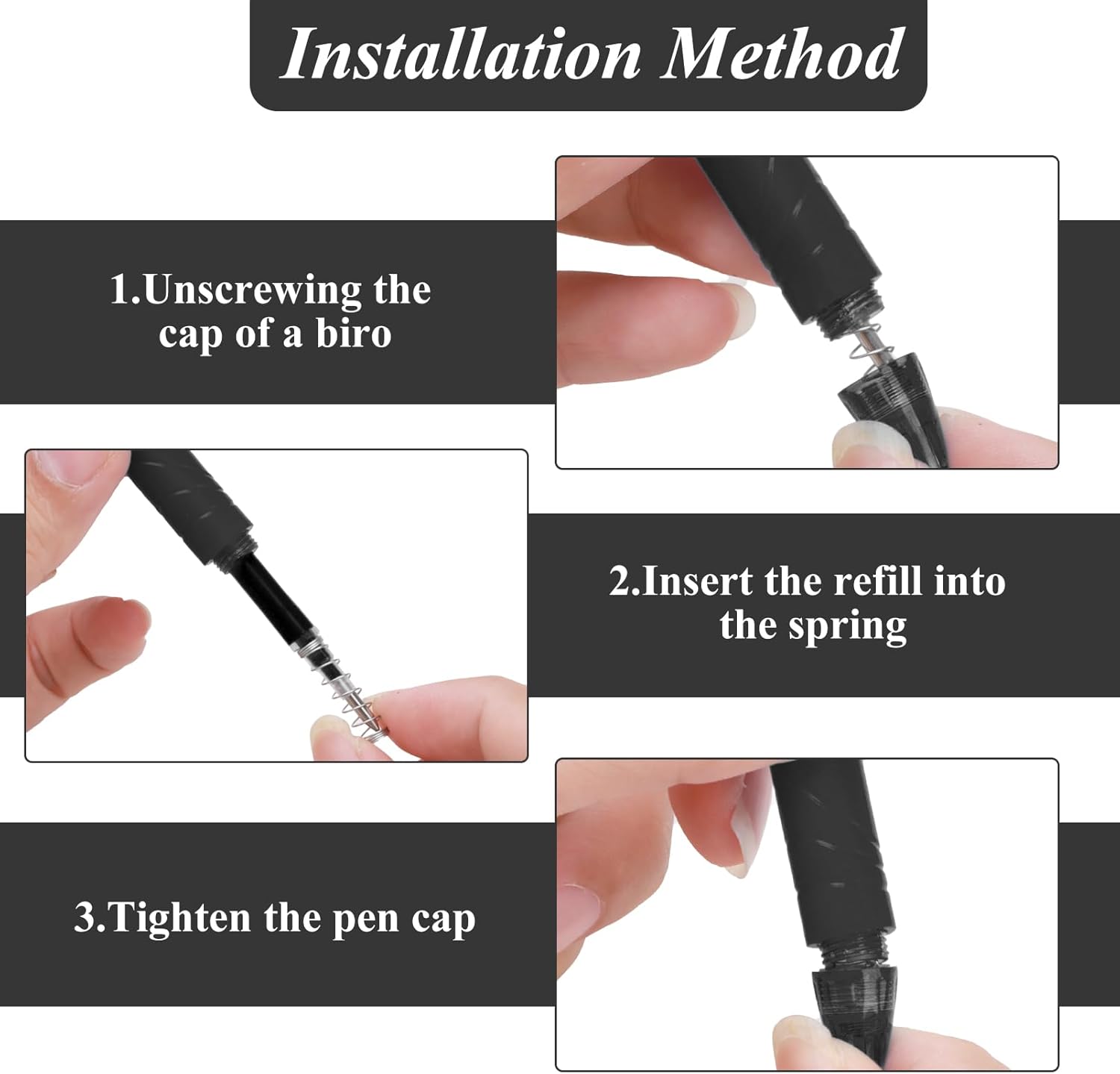 Installation Method

1.Unscrewing the cap of a biro

2.Insert the refill into the spring

3.Tighten the pen cap