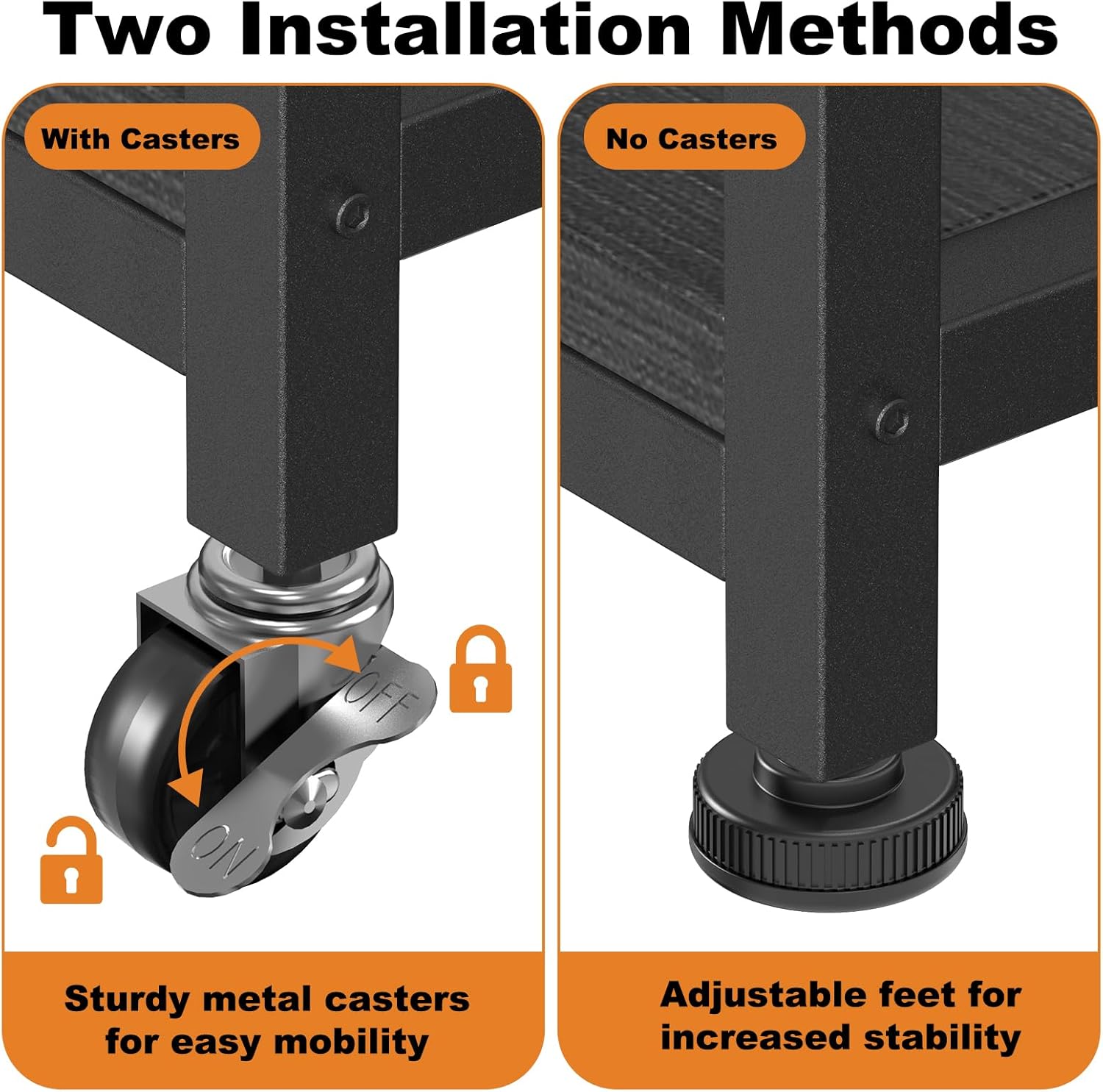 Two Installation Methods

With Casters

OFF

ON

Sturdy metal casters for easy mobility

No Casters

Adjustable feet for increased stability