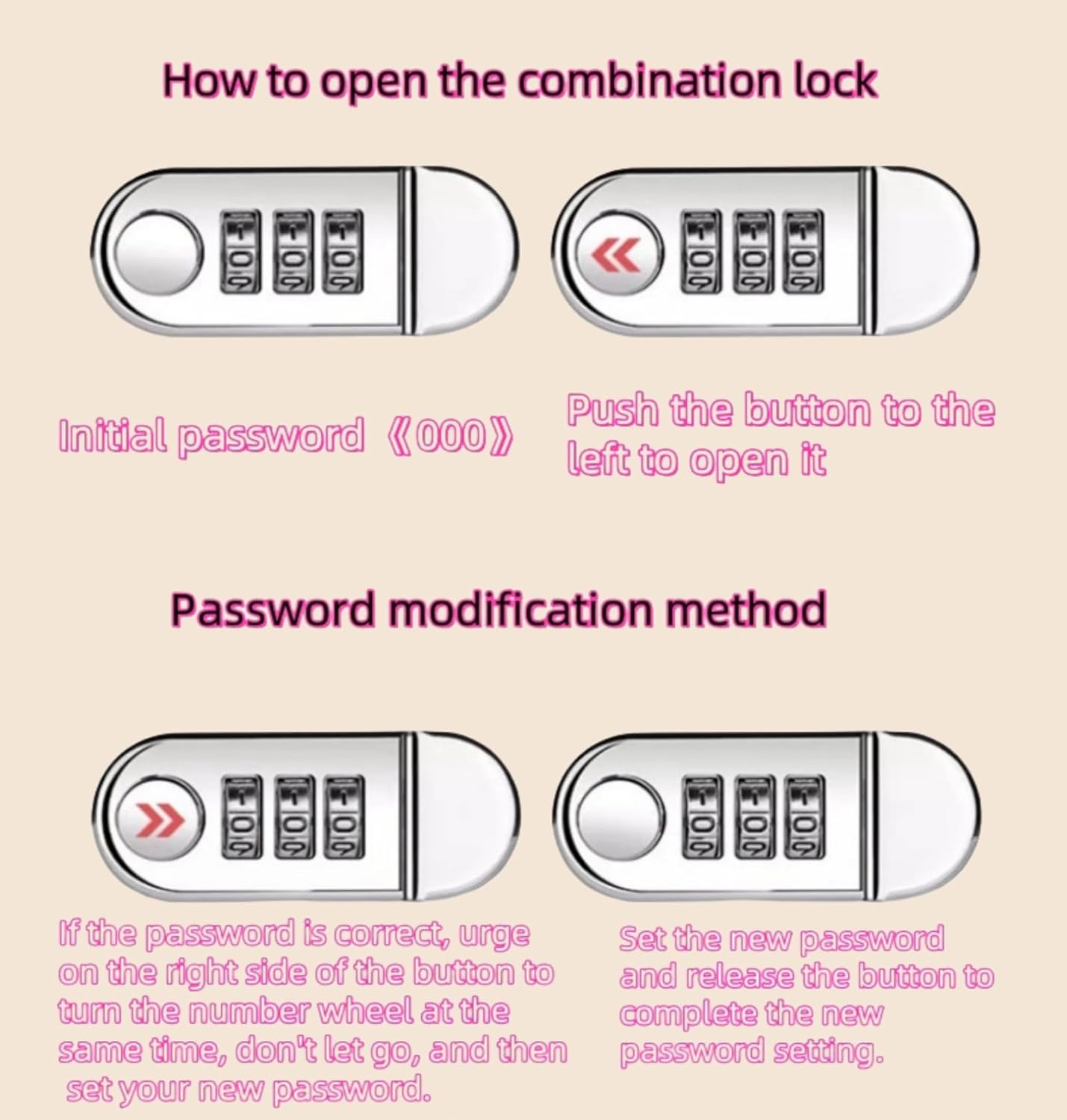 How to open the combination lock

Initial password 《000》

Push the button to the left to open it

Password modification method

If the password is correct, urge on the right side of the button to turn the number wheel at the same time, don't let go, and then set your new password.

Set the new password and release the button to complete the new password setting.