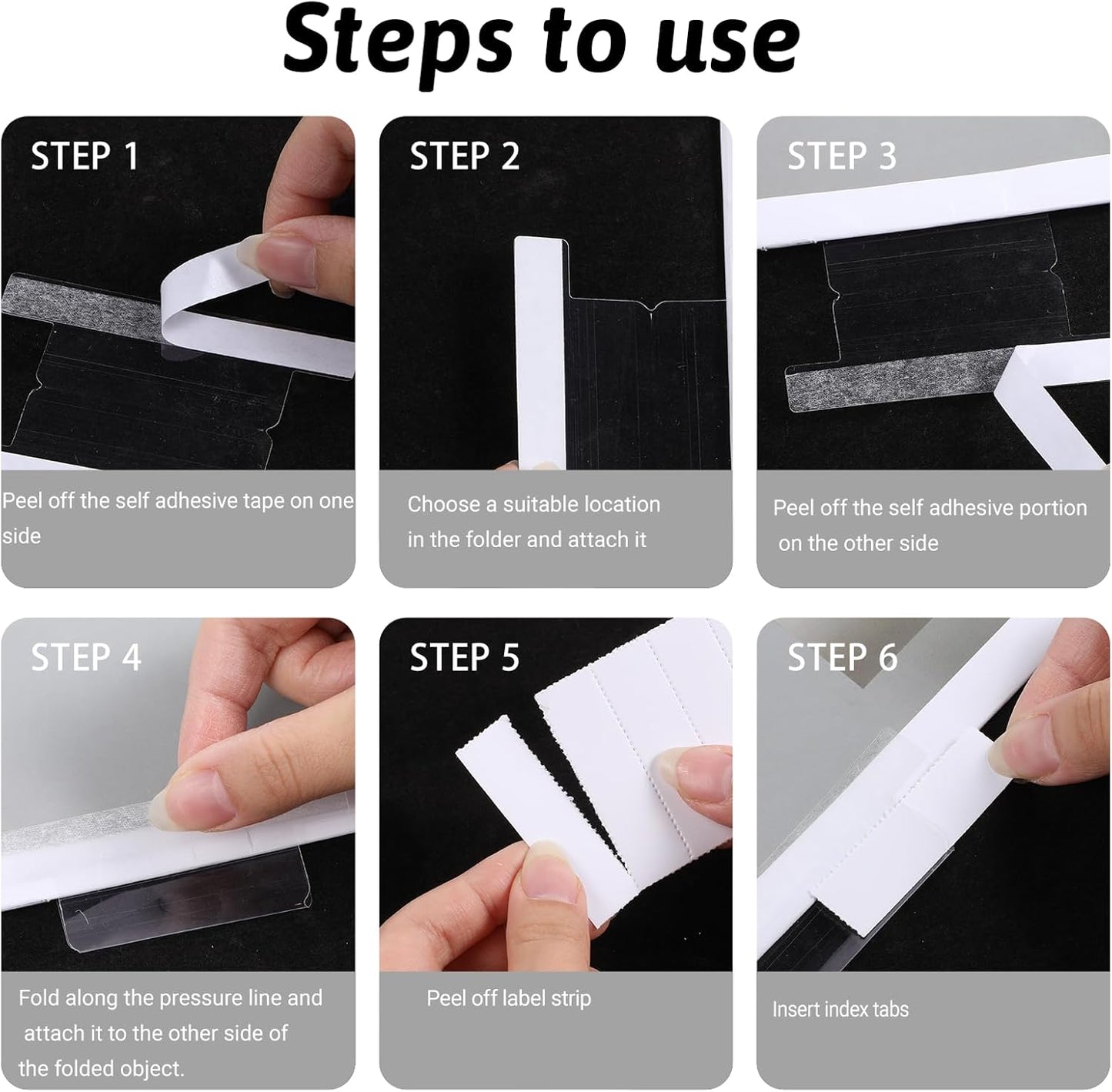 Steps to use

STEP 1

Peel off the self adhesive tape on one side

STEP 2

Choose a suitable location in the folder and attach it

STEP 3

Peel off the self adhesive portion on the other side

STEP 4

Fold along the pressure line and attach it to the other side of the folded object.

STEP 5

Peel off label strip

STEP 6

Insert index tabs