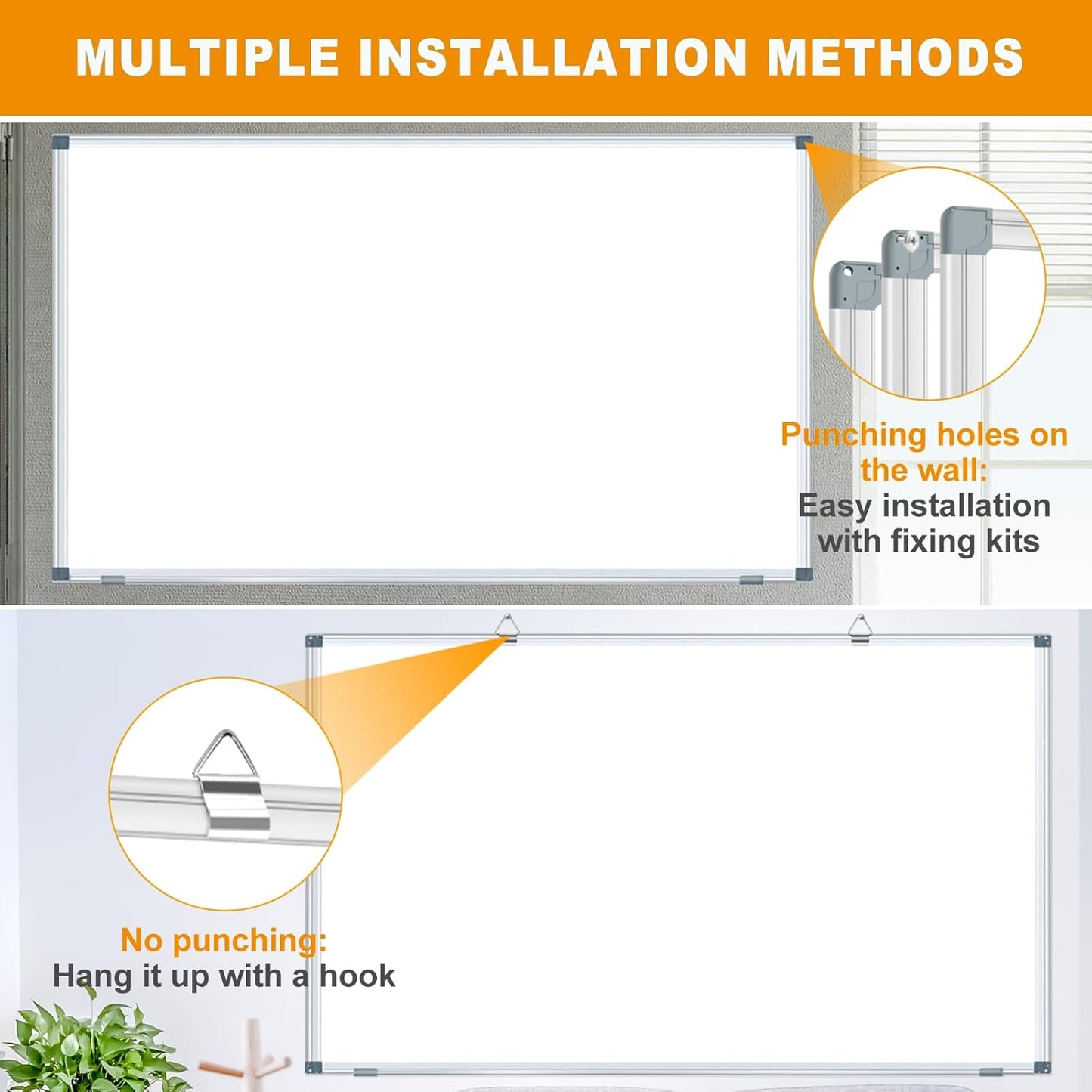 MULTIPLE INSTALLATION METHODS

Punching holes on the wall:
Easy installation with fixing kits

No punching:
Hang it up with a hook