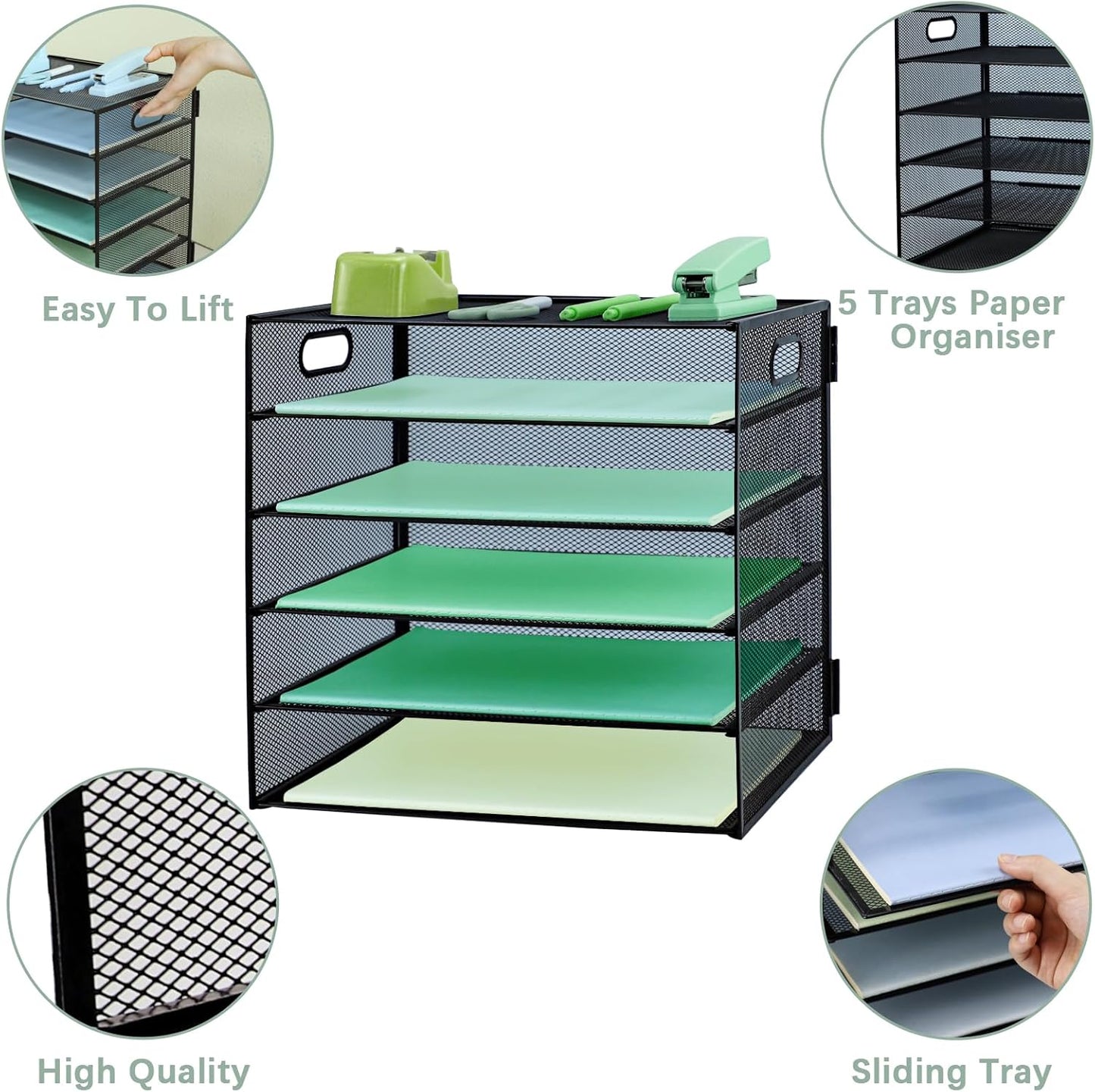 Easy To Lift

5 Trays Paper Organiser

High Quality

Sliding Tray