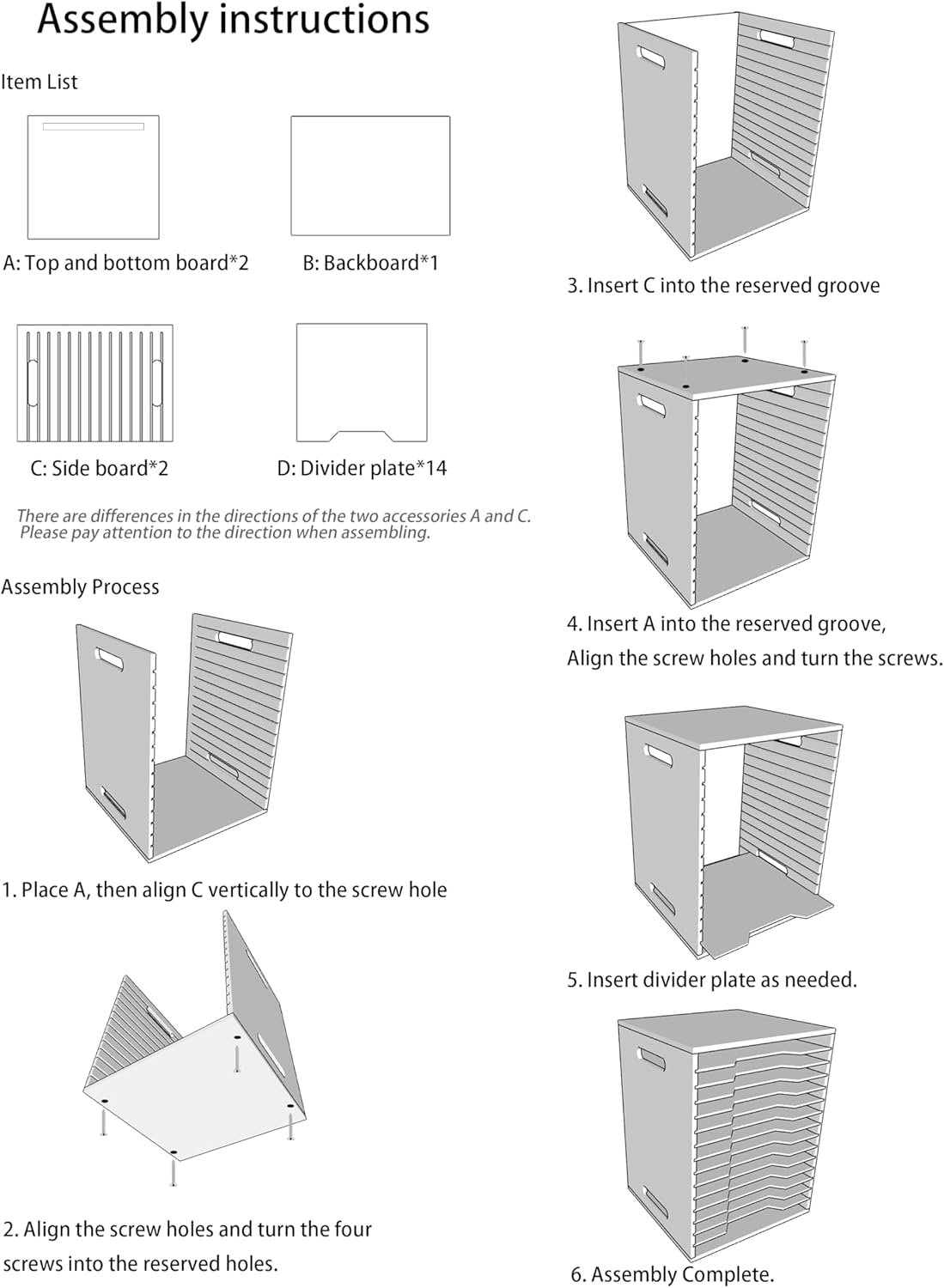 Assembly instructions

Item List

A: Top and bottom board*2

B: Backboard*1

C: Side board*2

D: Divider plate*14

There are differences in the directions of the two accessories A and C. Please pay attention to the direction when assembling.

Assembly Process

1. Place A, then align C vertically to the screw hole

2. Align the screw holes and turn the four screws into the reserved holes.

3. Insert C into the reserved groove

4. Insert A into the reserved groove, Align the screw holes and turn the screws.

5. Insert divider plate as needed.

6. Assembly Complete.