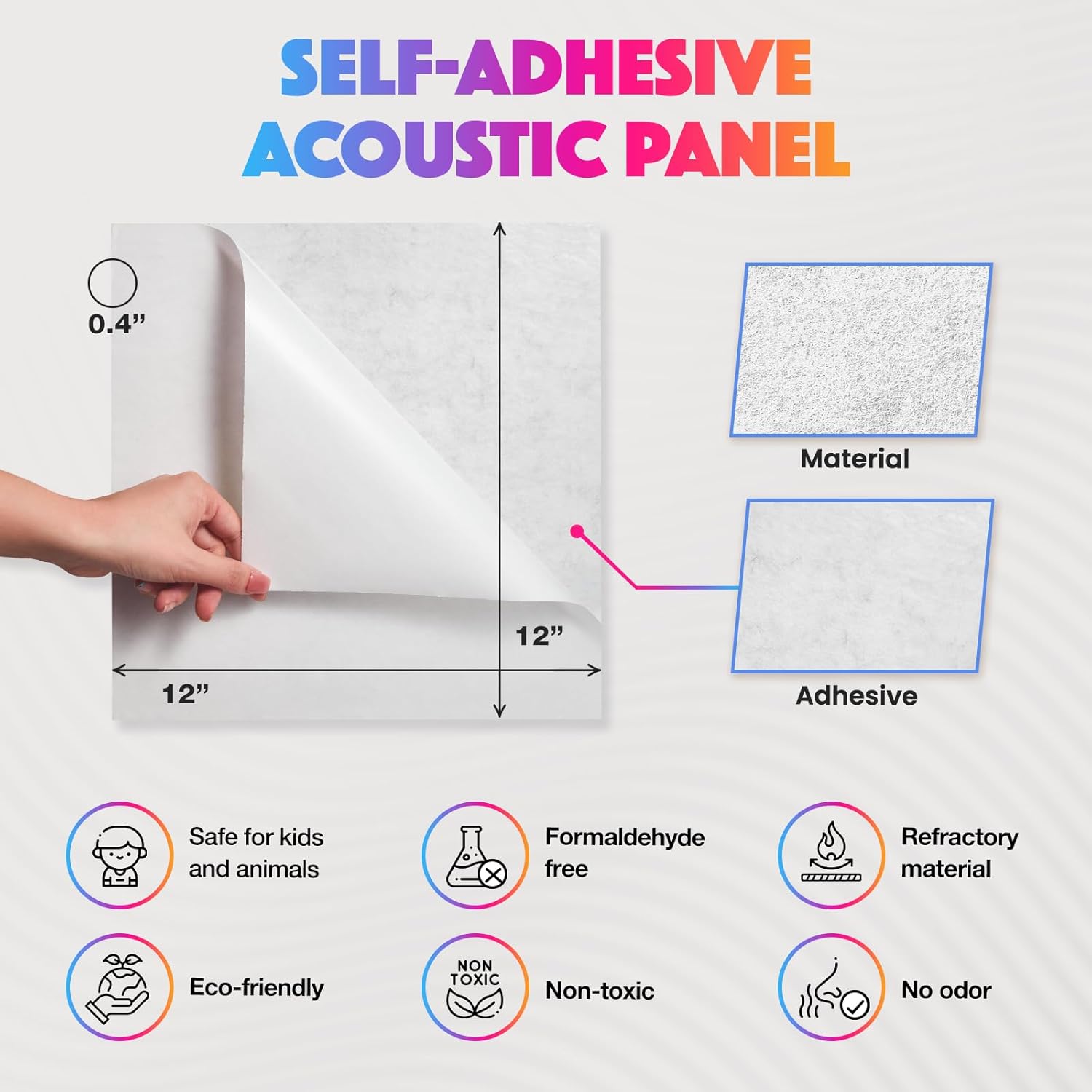 SELF-ADHESIVE ACOUSTIC PANEL

0.4”

12”

12”

Material

Adhesive

Safe for kids and animals

Formaldehyde free

Refractory material

Eco-friendly

NON TOXIC

Non-toxic

No odor