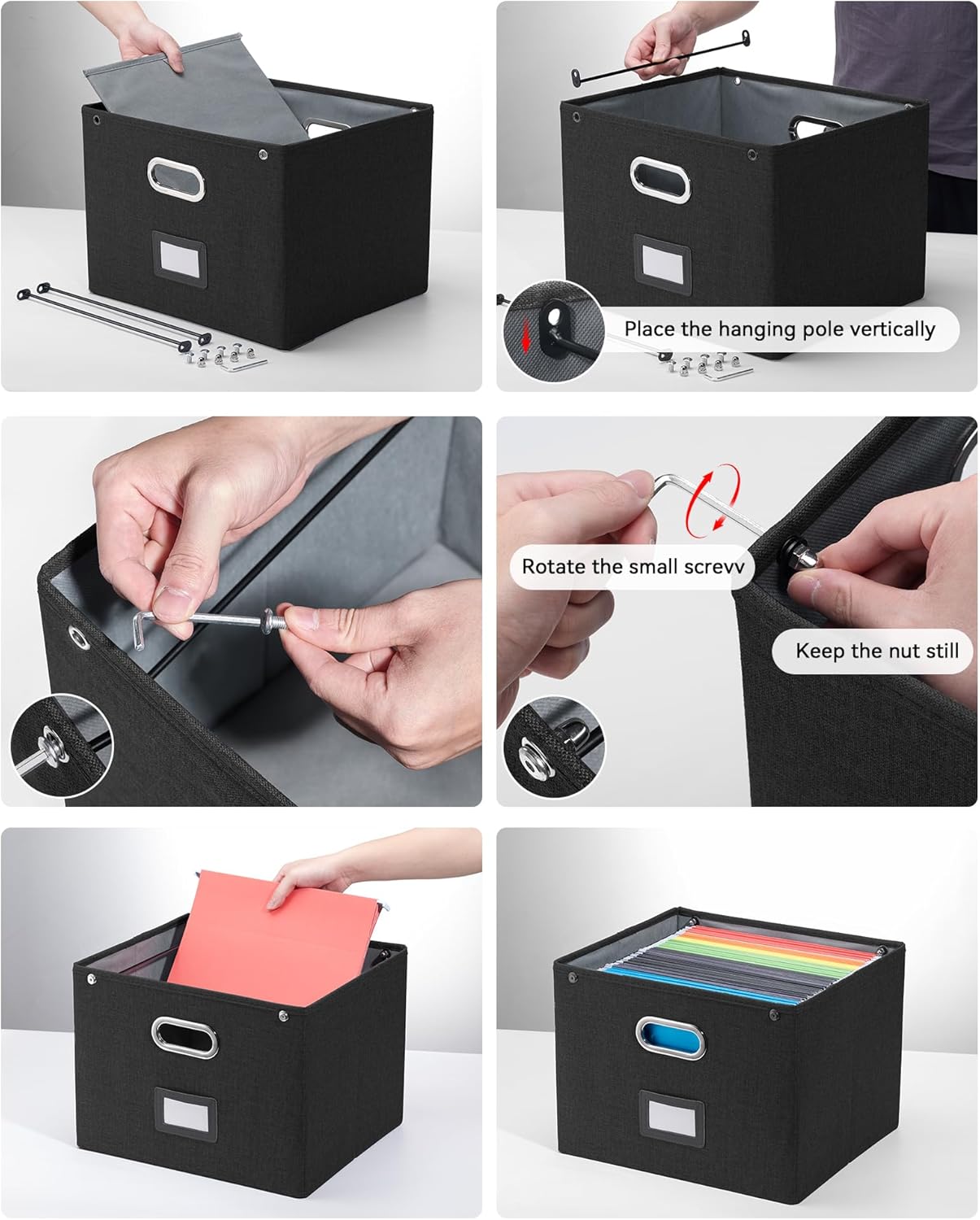 Place the hanging pole vertically

Rotate the small screvv

Keep the nut still