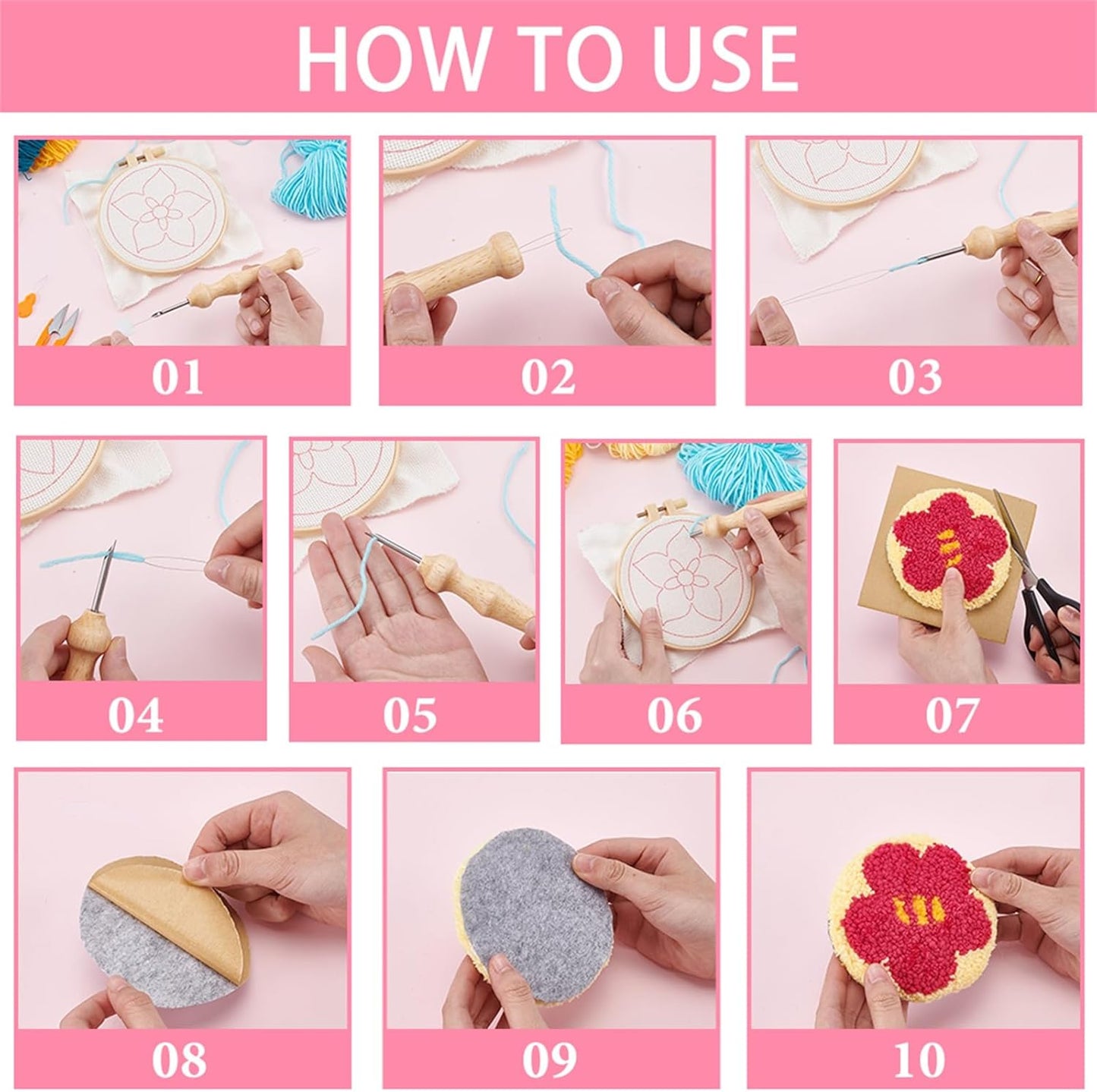 HOW TO USE

01

02

03

04

05

06

07

08

09

10