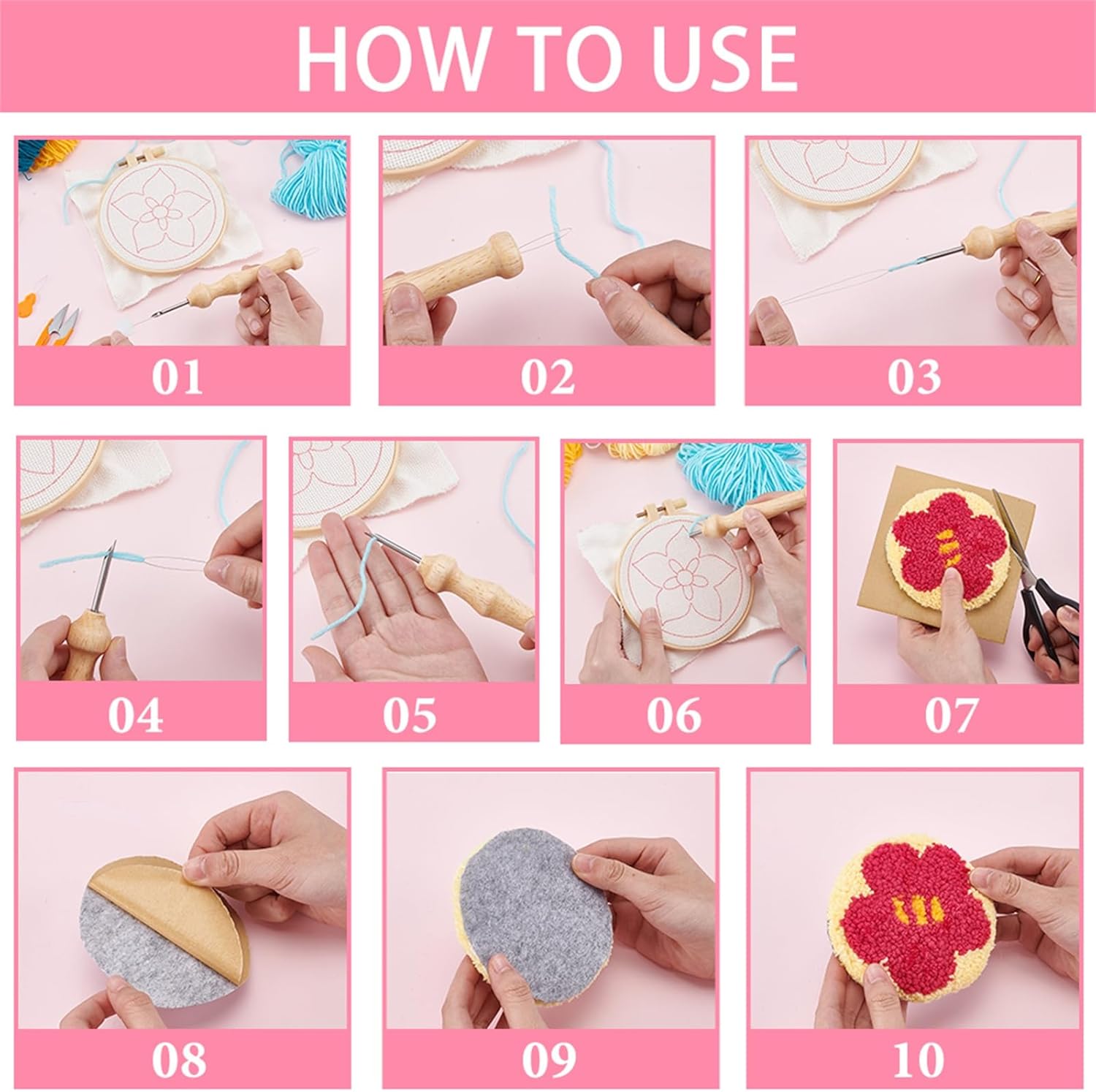 HOW TO USE

01

02

03

04

05

06

07

08

09

10