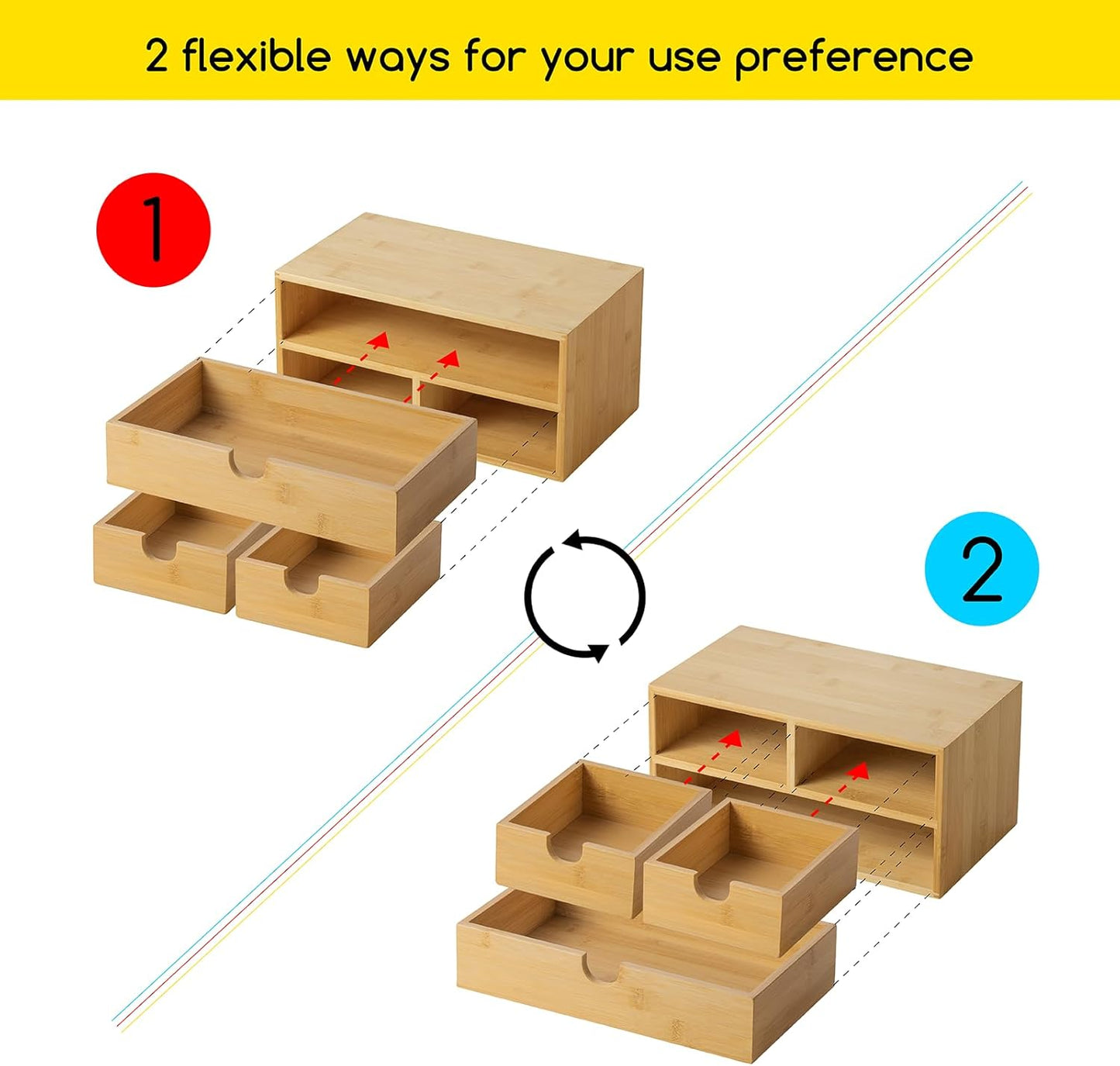 2 flexible ways for your use preference

1

2