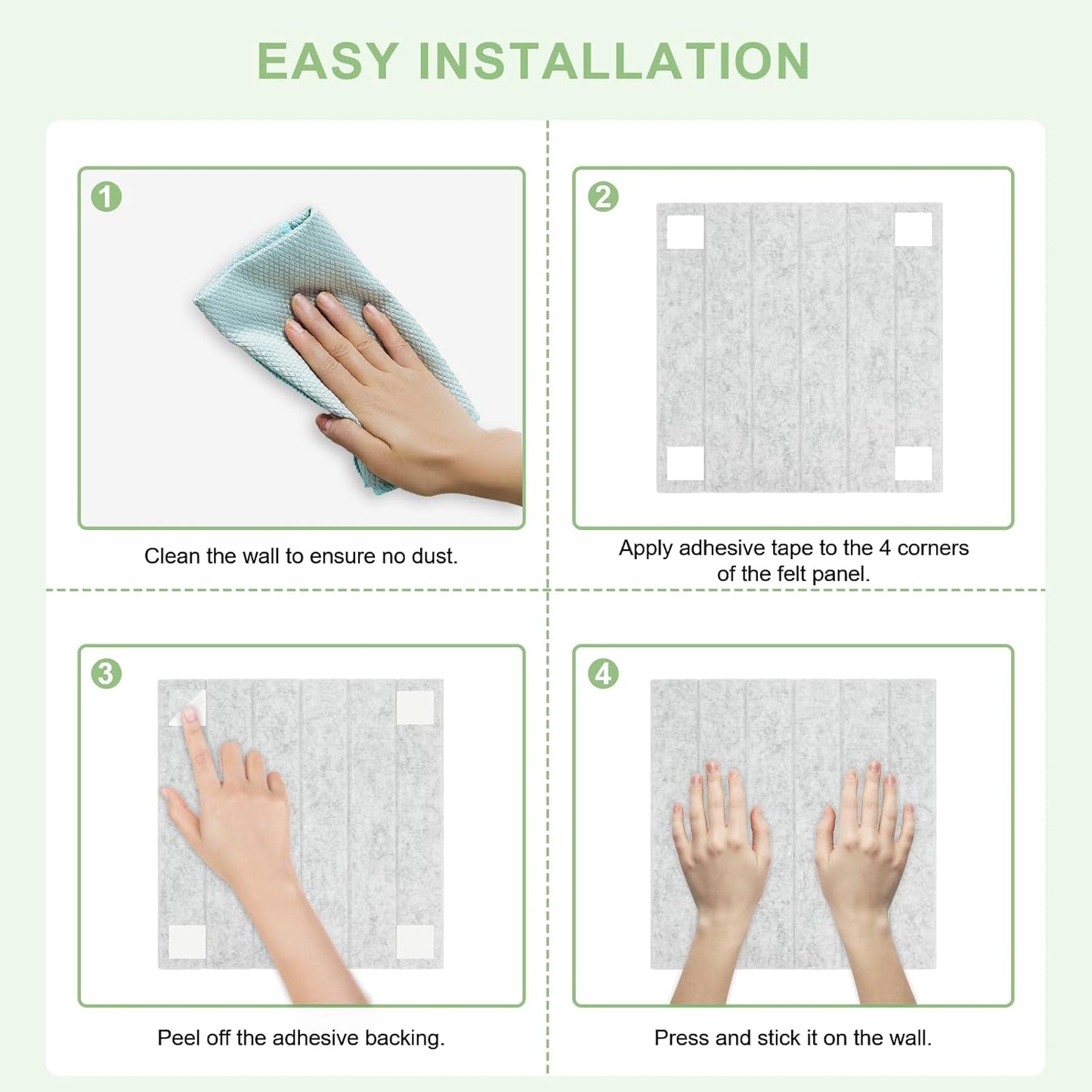 EASY INSTALLATION

1

Clean the wall to ensure no dust.

2

Apply adhesive tape to the 4 corners of the felt panel.

3

Peel off the adhesive backing.

4

Press and stick it on the wall.