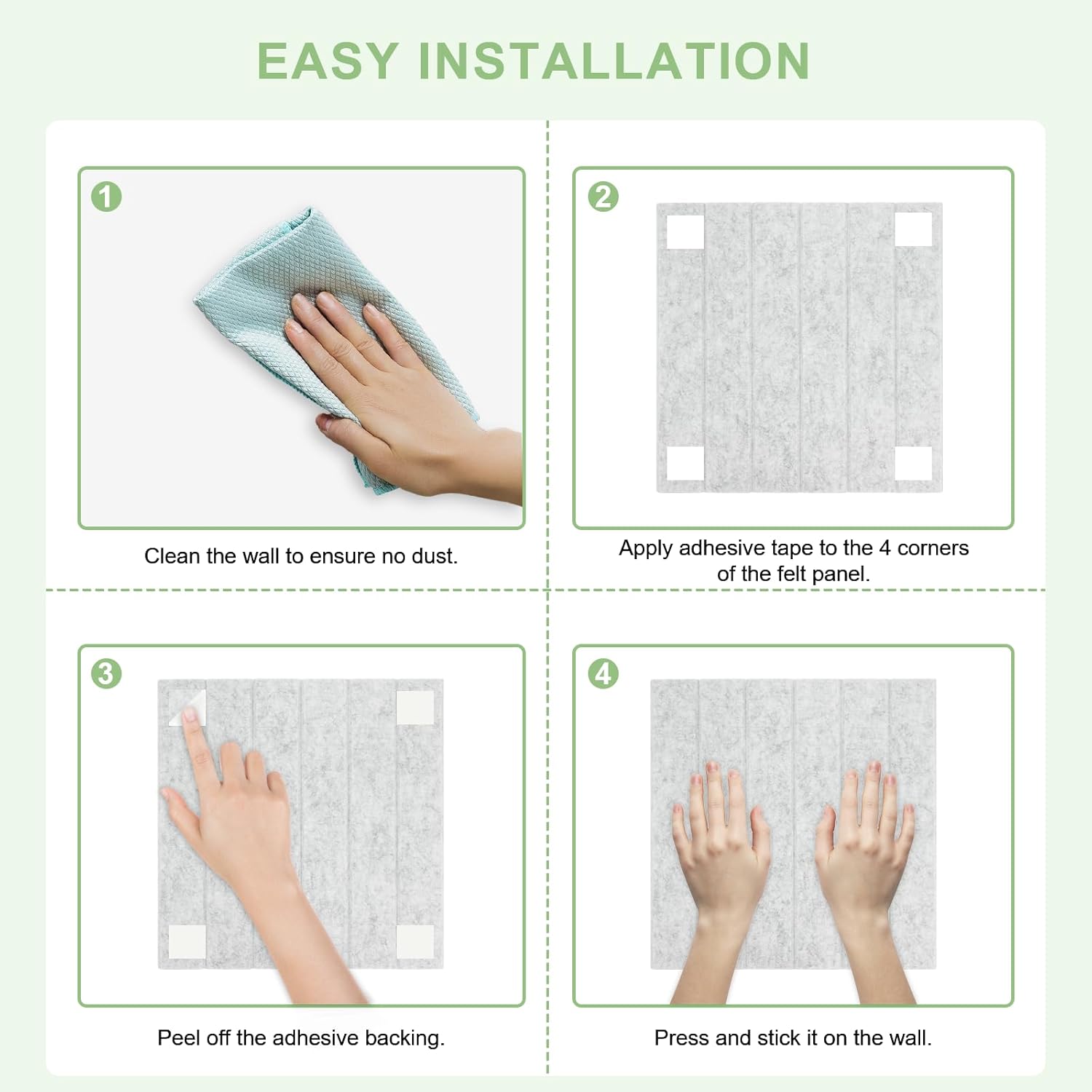 EASY INSTALLATION

1

Clean the wall to ensure no dust.

2

Apply adhesive tape to the 4 corners of the felt panel.

3

Peel off the adhesive backing.

4

Press and stick it on the wall.