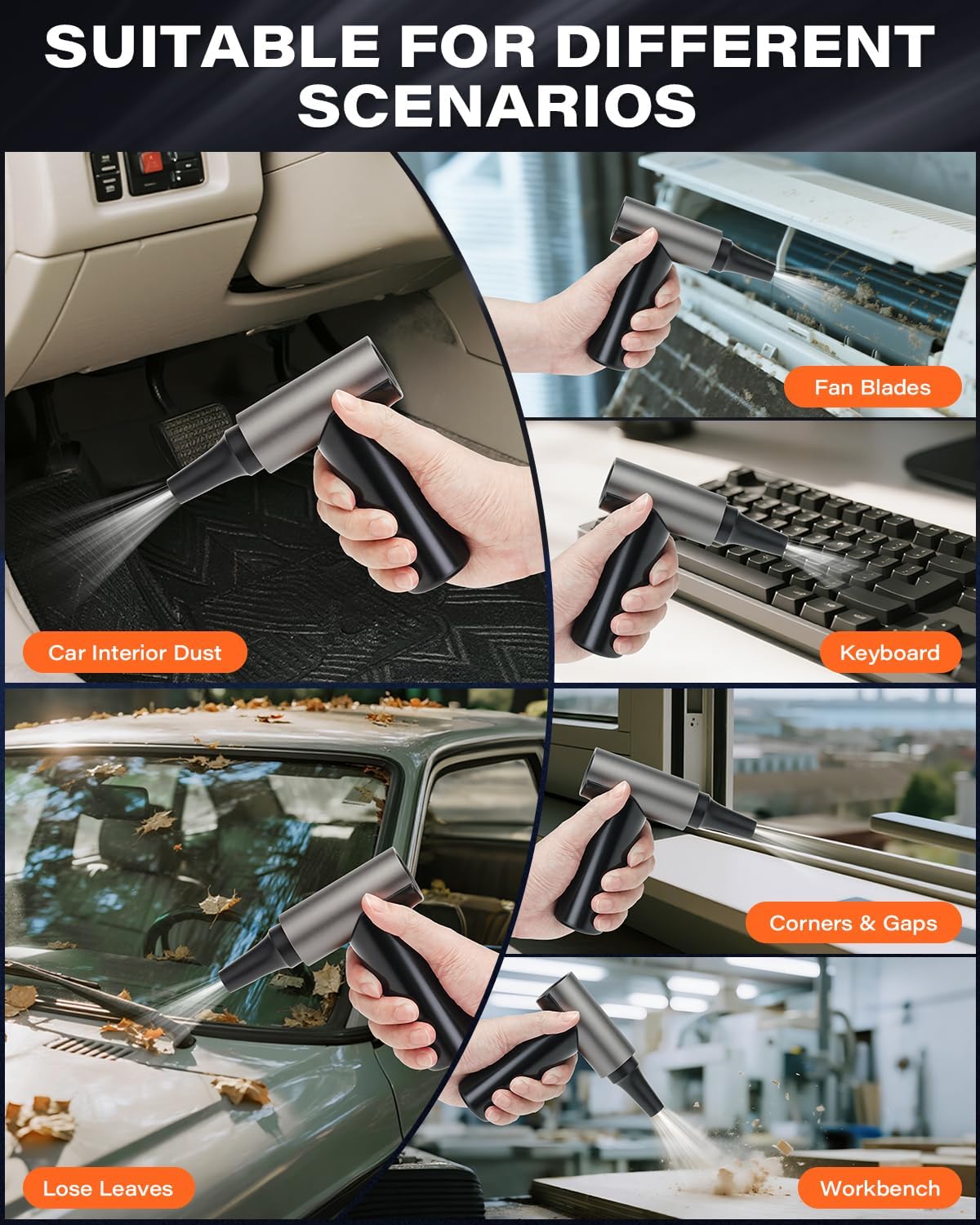 SUITABLE FOR DIFFERENT SCENARIOS

Fan Blades

Car Interior Dust

Keyboard

Corners & Gaps

Lose Leaves

Workbench