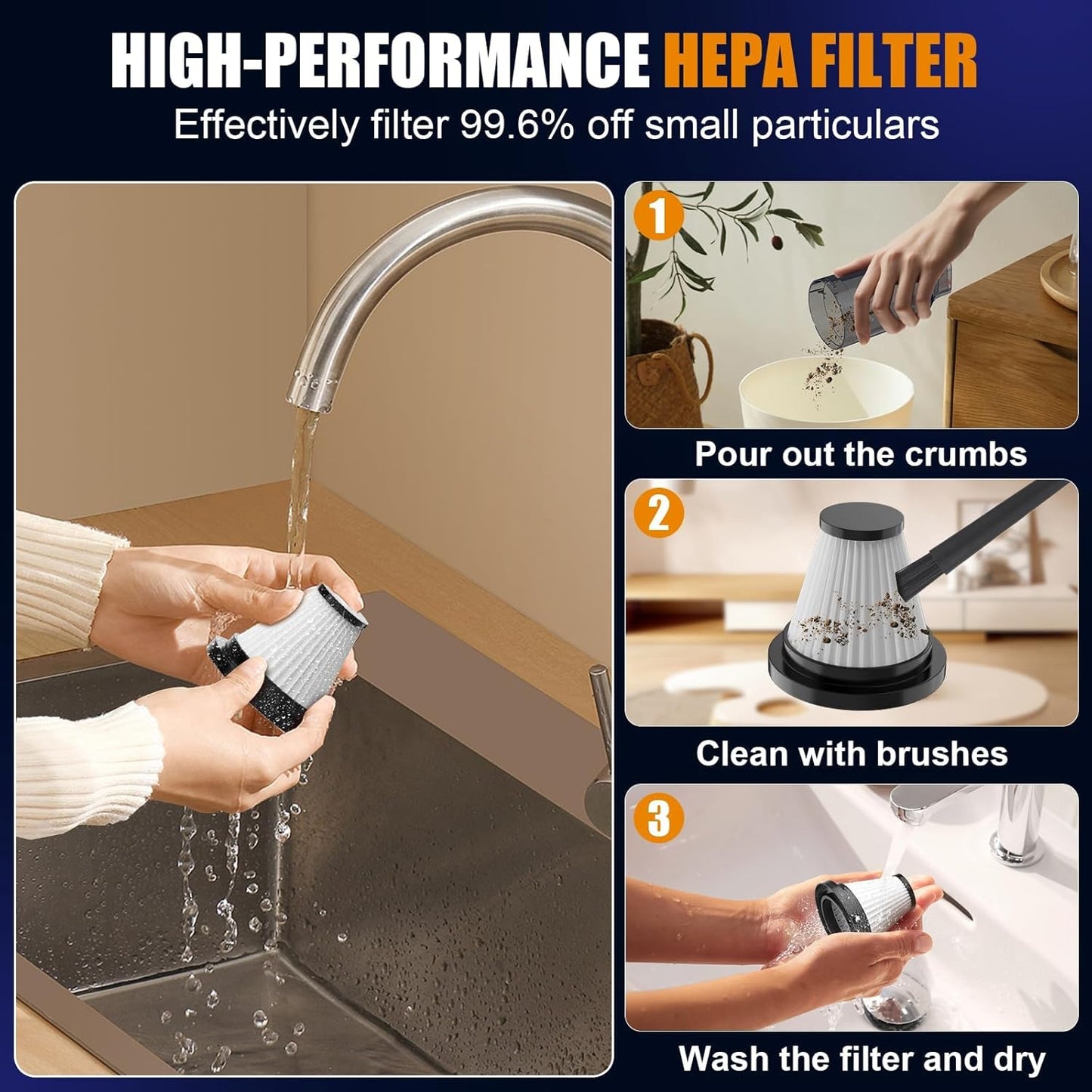 HIGH-PERFORMANCE HEPA FILTER
Effectively filter 99.6% off small particulars

1
Pour out the crumbs

2
Clean with brushes

3
Wash the filter and dry