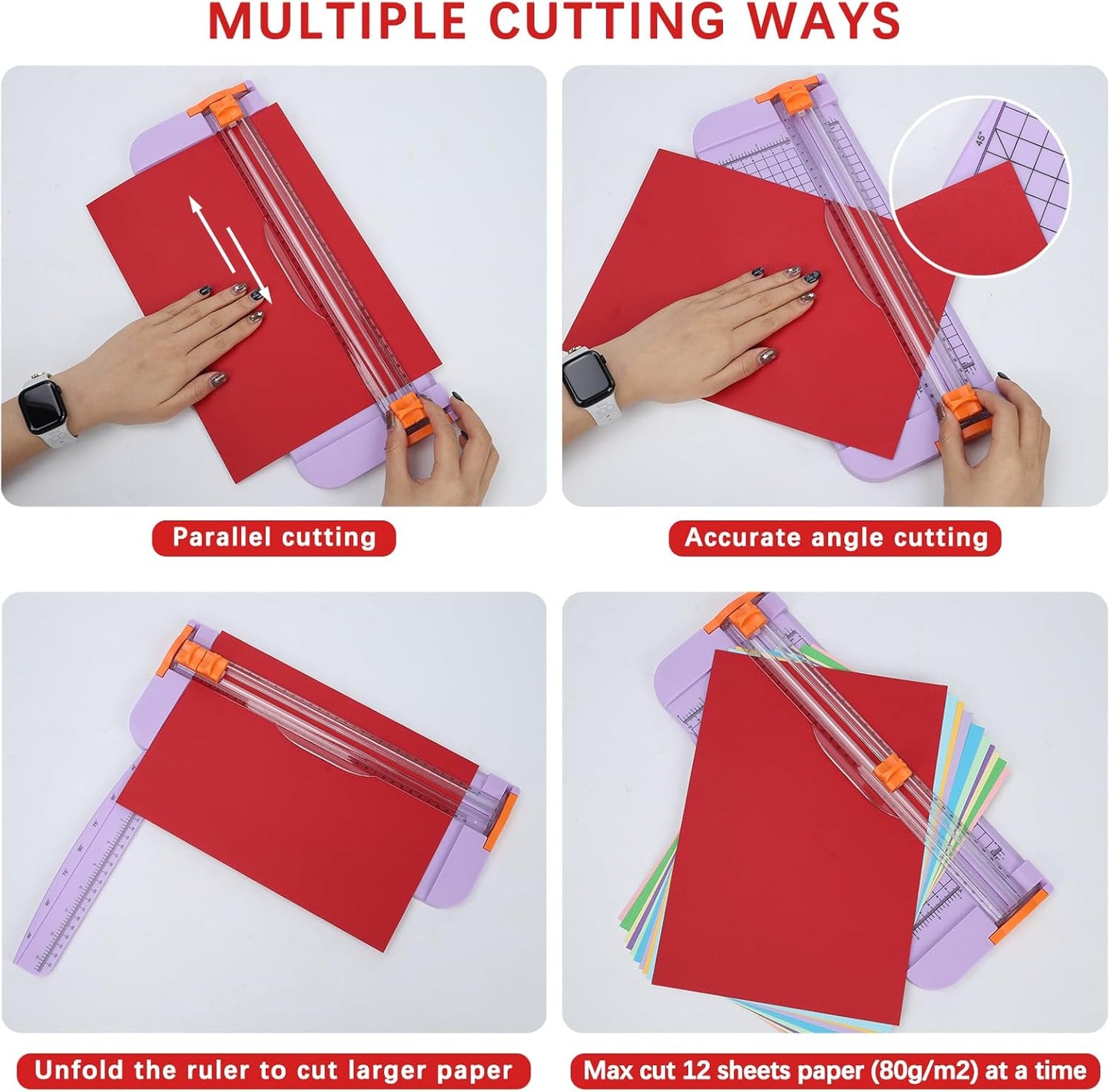 MULTIPLE CUTTING WAYS

45°

Parallel cutting

Accurate angle cutting

Unfold the ruler to cut larger paper

Max cut 12 sheets paper (80g/m2) at a time