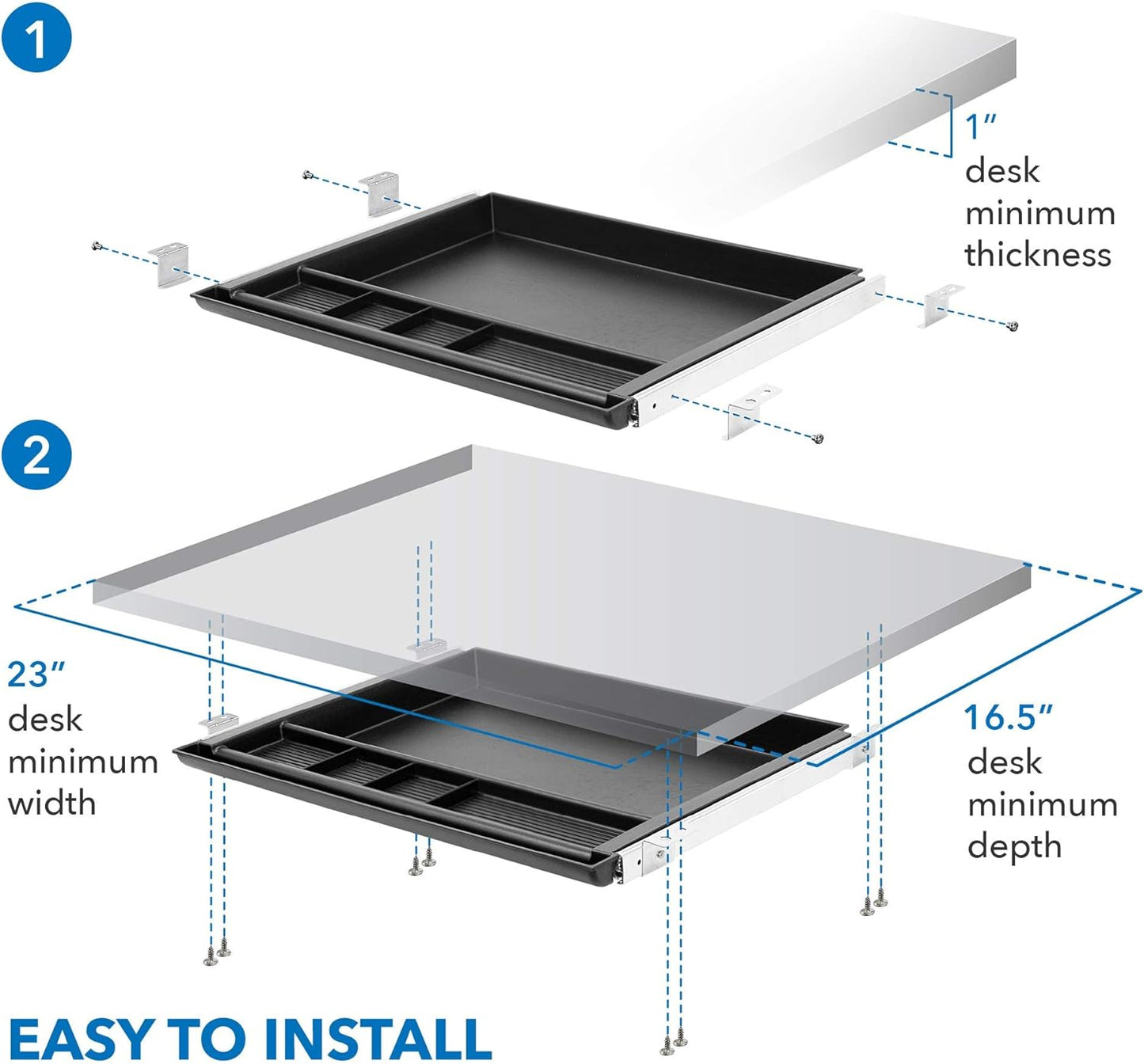 1

1″
desk
minimum
thickness

2

23″
desk
minimum
width

16.5″
desk
minimum
depth

EASY TO INSTALL